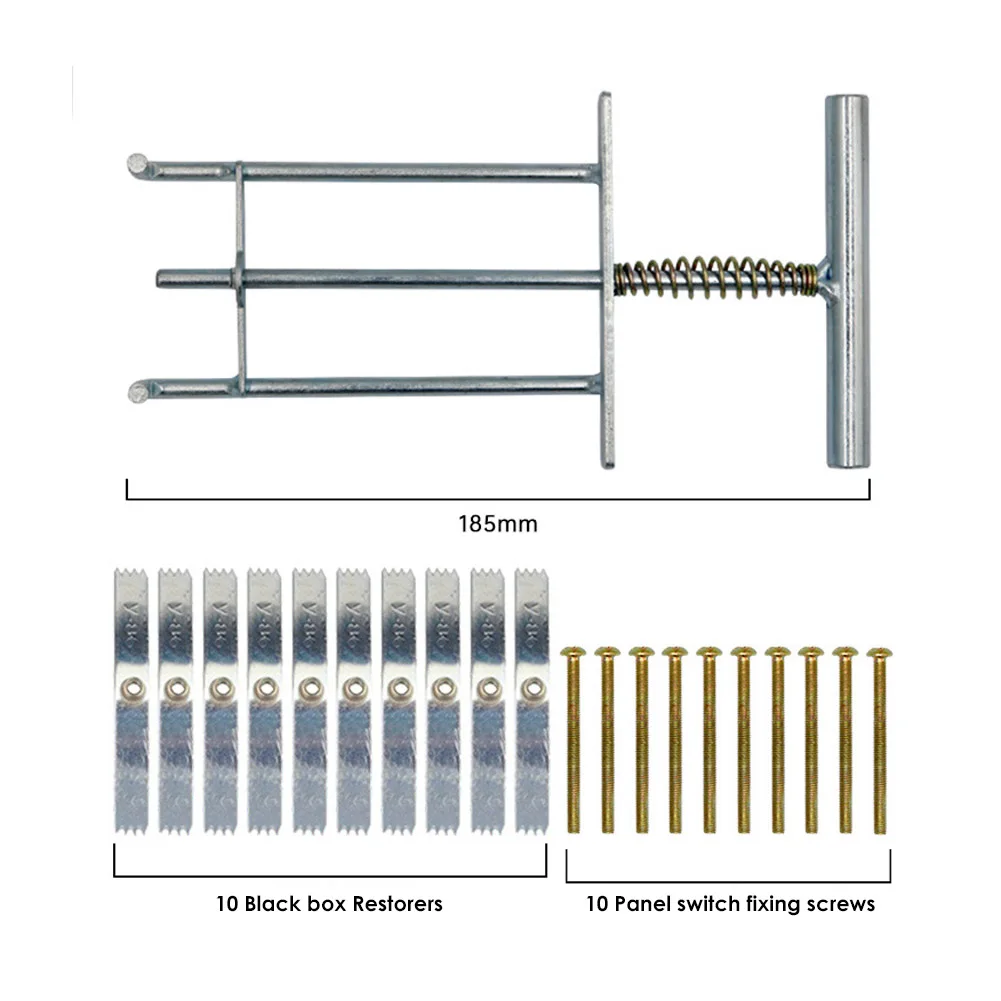 185mm

10 Black box Restorers

10 Panel switch fixing screws