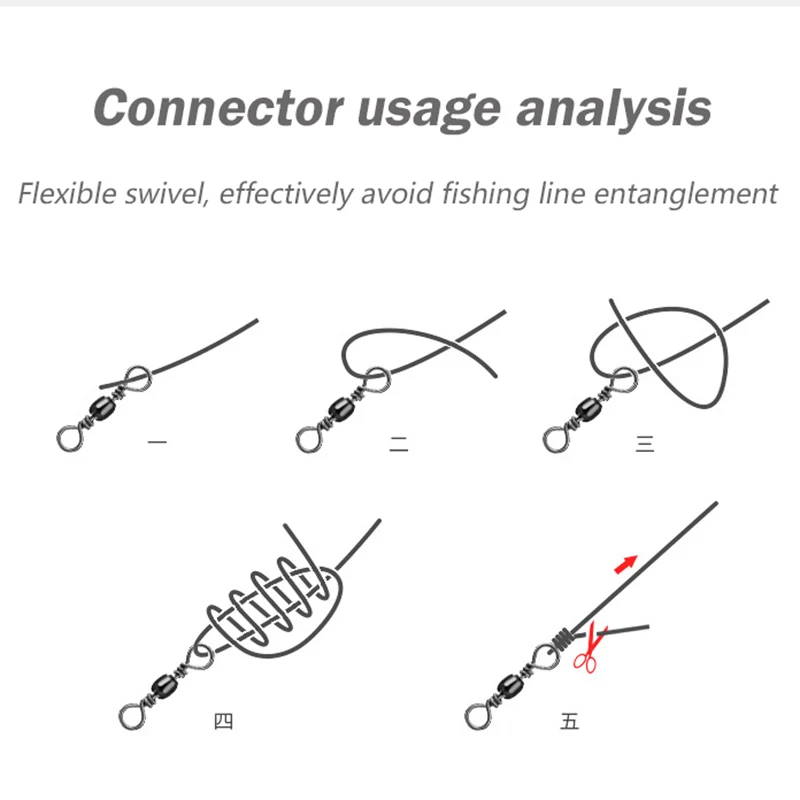 Connector usage analysis

Flexible swivel, effectively avoid fishing line entanglement

一

二

三

四

五