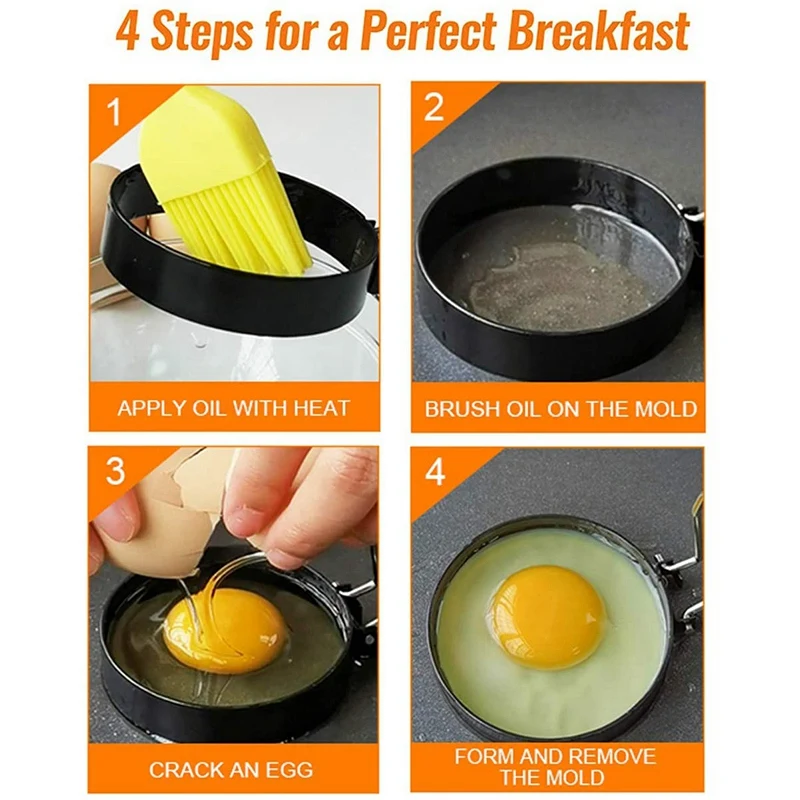 4 Steps for a Perfect Breakfast

1

APPLY OIL WITH HEAT

2

BRUSH OIL ON THE MOLD

3

CRACK AN EGG

4

FORM AND REMOVE THE MOLD