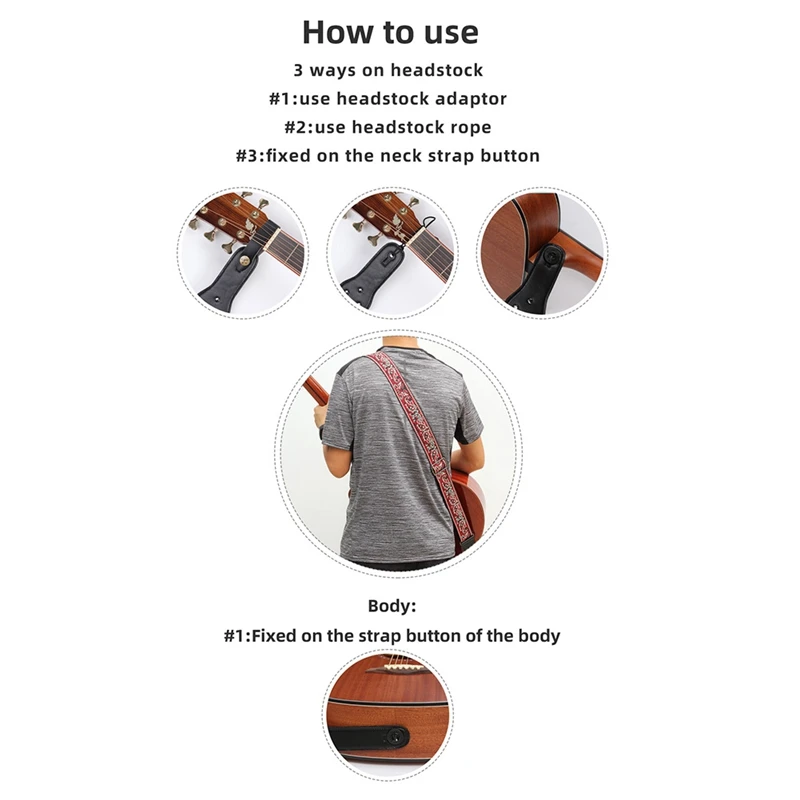 How to use

3 ways on headstock
#1:use headstock adaptor
#2:use headstock rope
#3:fixed on the neck strap button

Body:
#1:Fixed on the strap button of the body