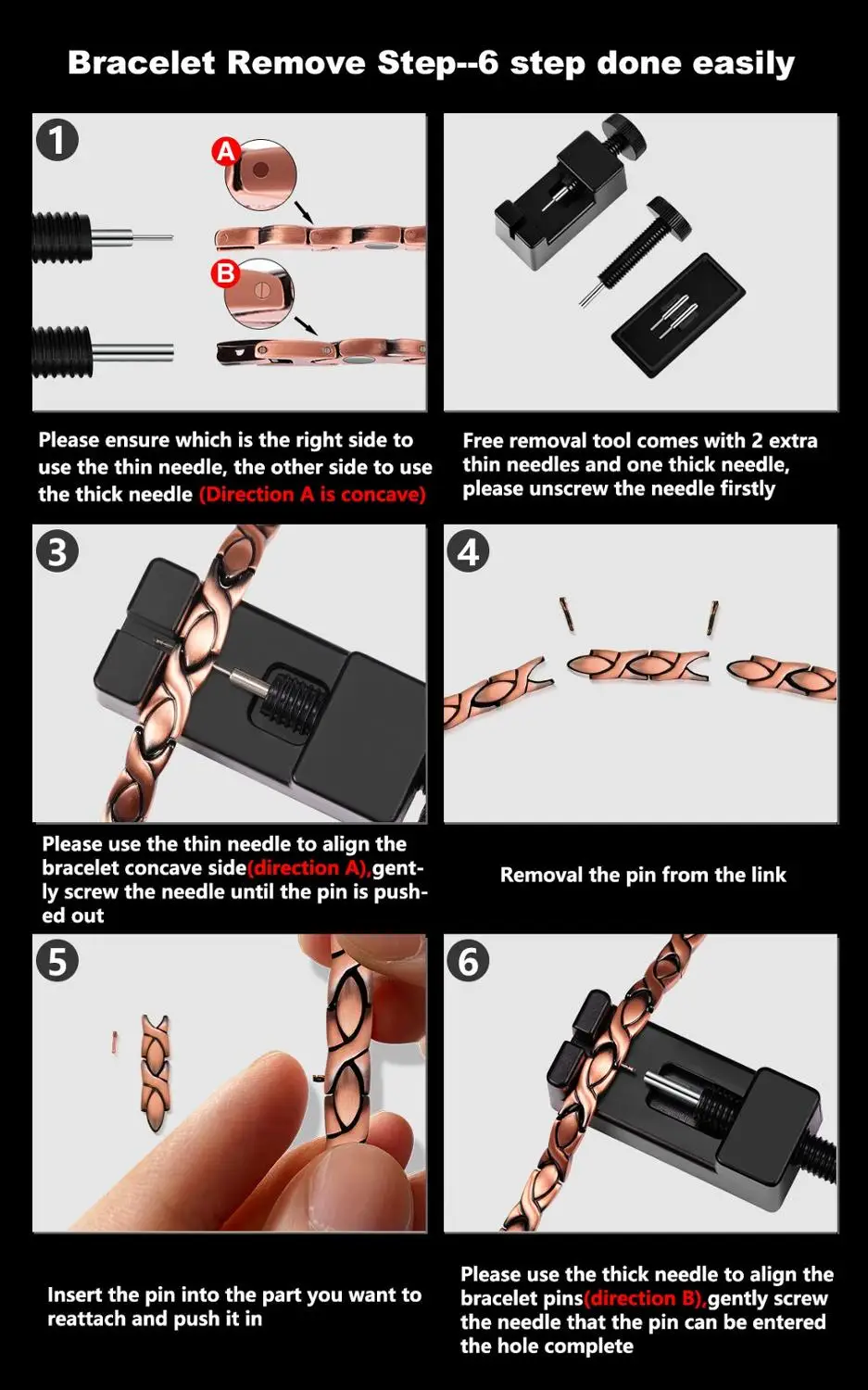 Bracelet Remove Step--6 step done easily

1

A

B

Please ensure which is the right side to use the thin needle, the other side to use the thick needle (Direction A is concave)

Free removal tool comes with 2 extra thin needles and one thick needle, please unscrew the needle firstly

3

Please use the thin needle to align the bracelet concave side(direction A),gently screw the needle until the pin is pushed out

4

Removal the pin from the link

5

Insert the pin into the part you want to reattach and push it in

6

Please use the thick needle to align the bracelet pins(direction B),gently screw the needle that the pin can be entered the hole complete