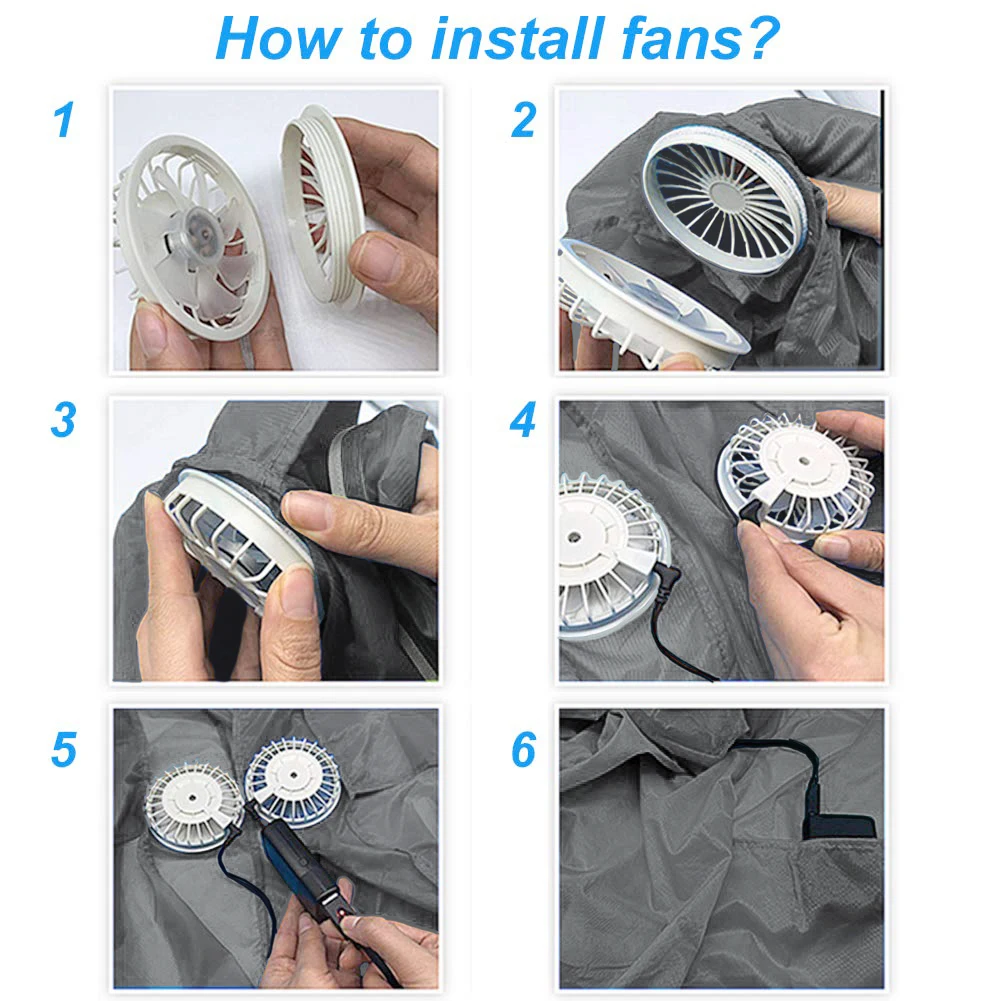 How to install fans?

1

2

3

4

5

6