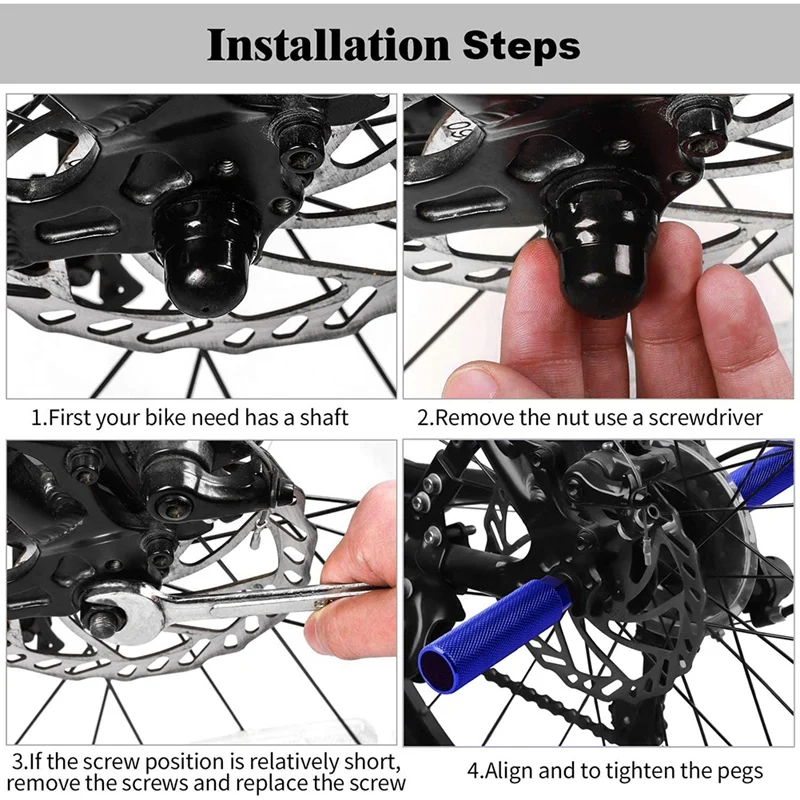 Installation Steps

1.First your bike need has a shaft

2.Remove the nut use a screwdriver

3.If the screw position is relatively short, remove the screws and replace the screw

4.Align and to tighten the pegs