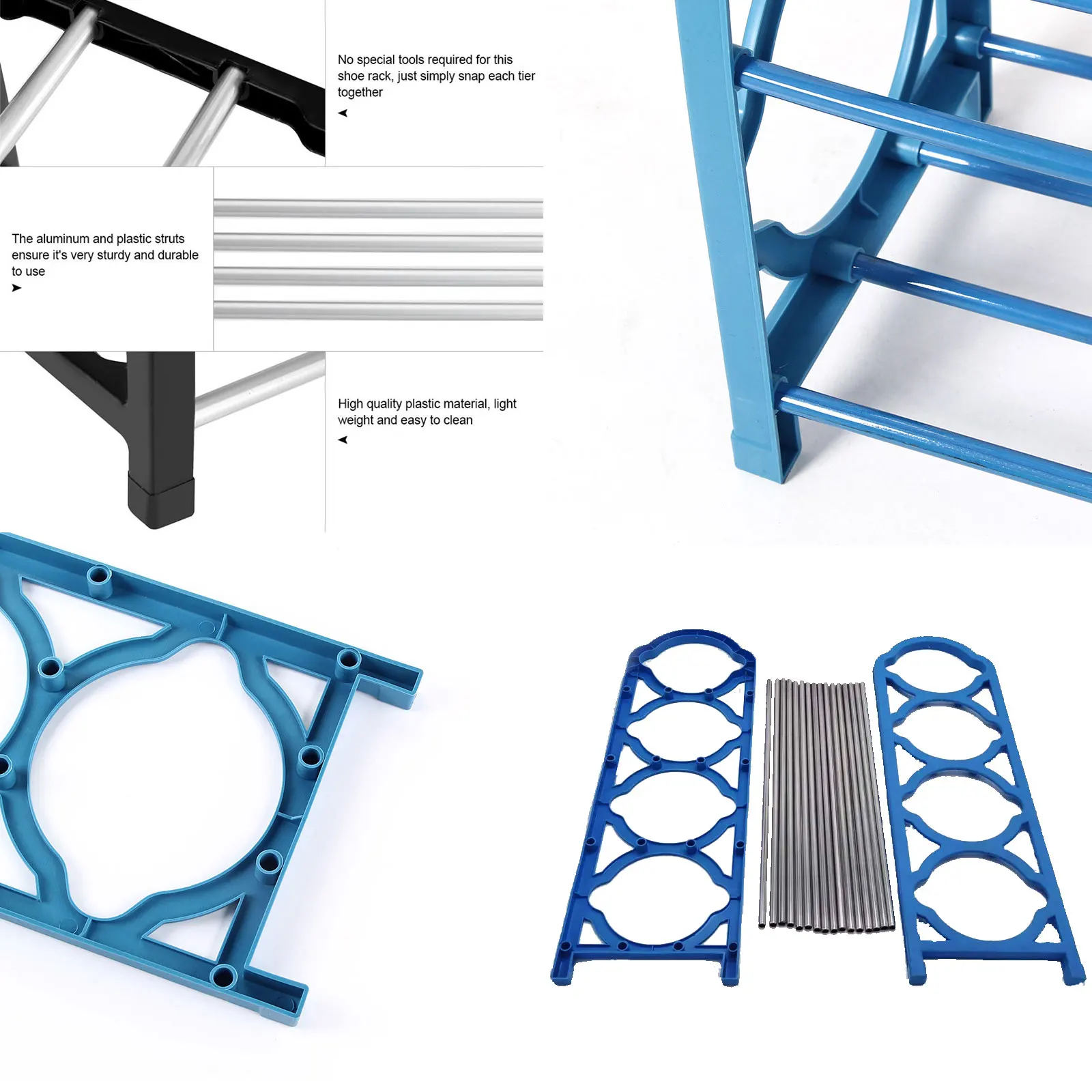 No special tools required for this shoe rack, just simply snap each tier together

The aluminum and plastic struts ensure it's very sturdy and durable to use

High quality plastic material, light weight and easy to clean