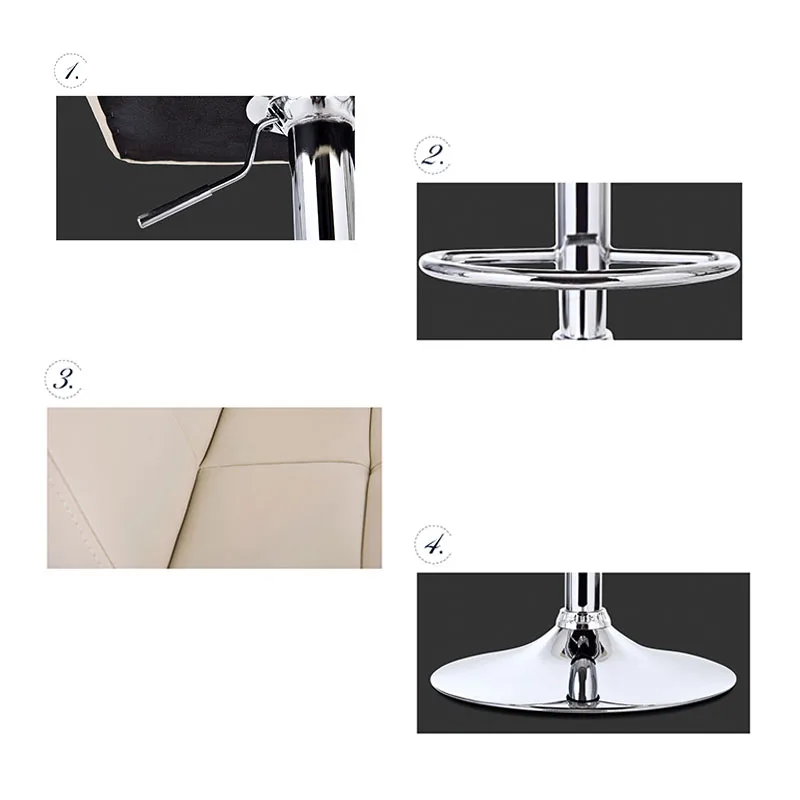 1.

2.

3.

4.