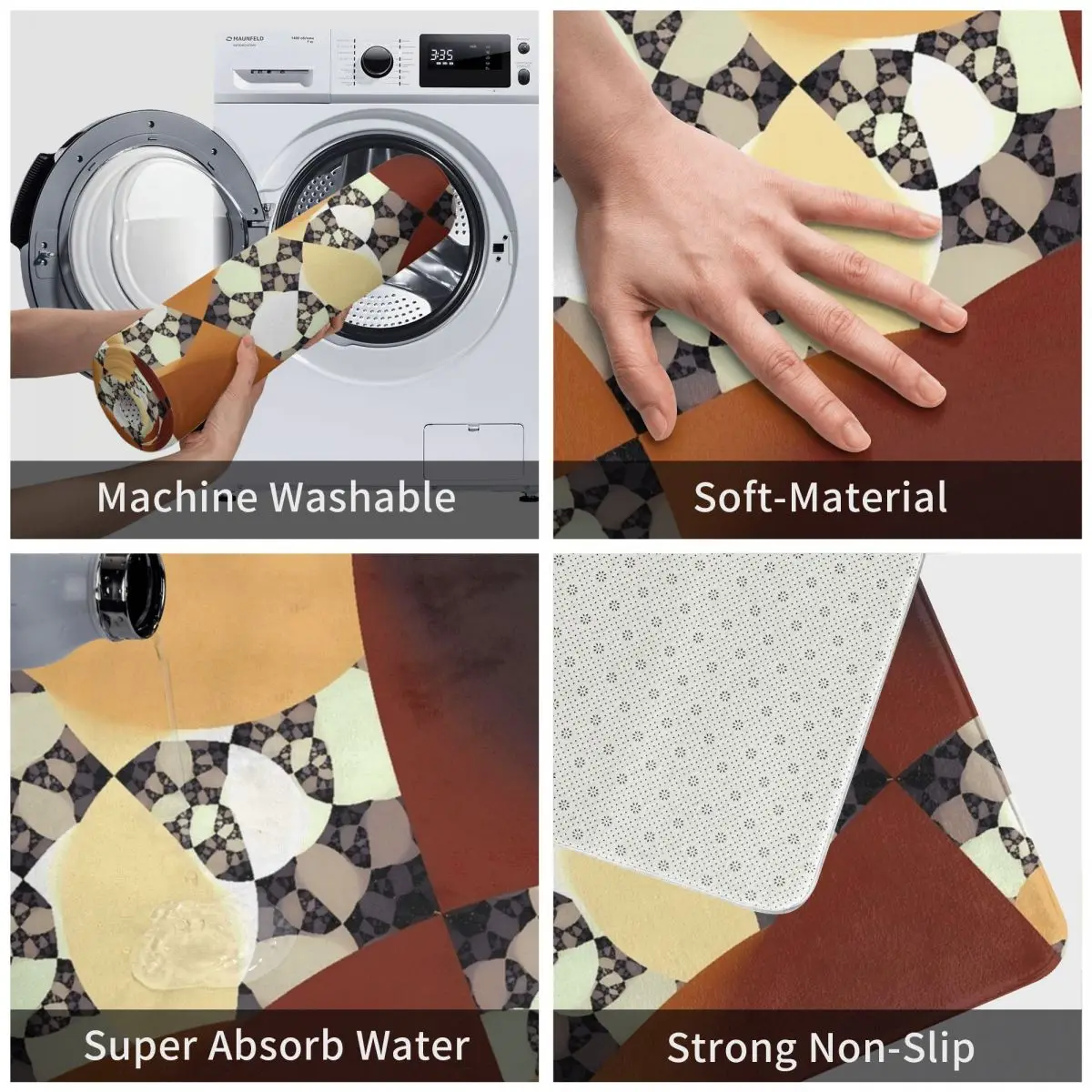 MAUNFELD

3:35

Machine Washable

Soft-Material

Super Absorb Water

Strong Non-Slip