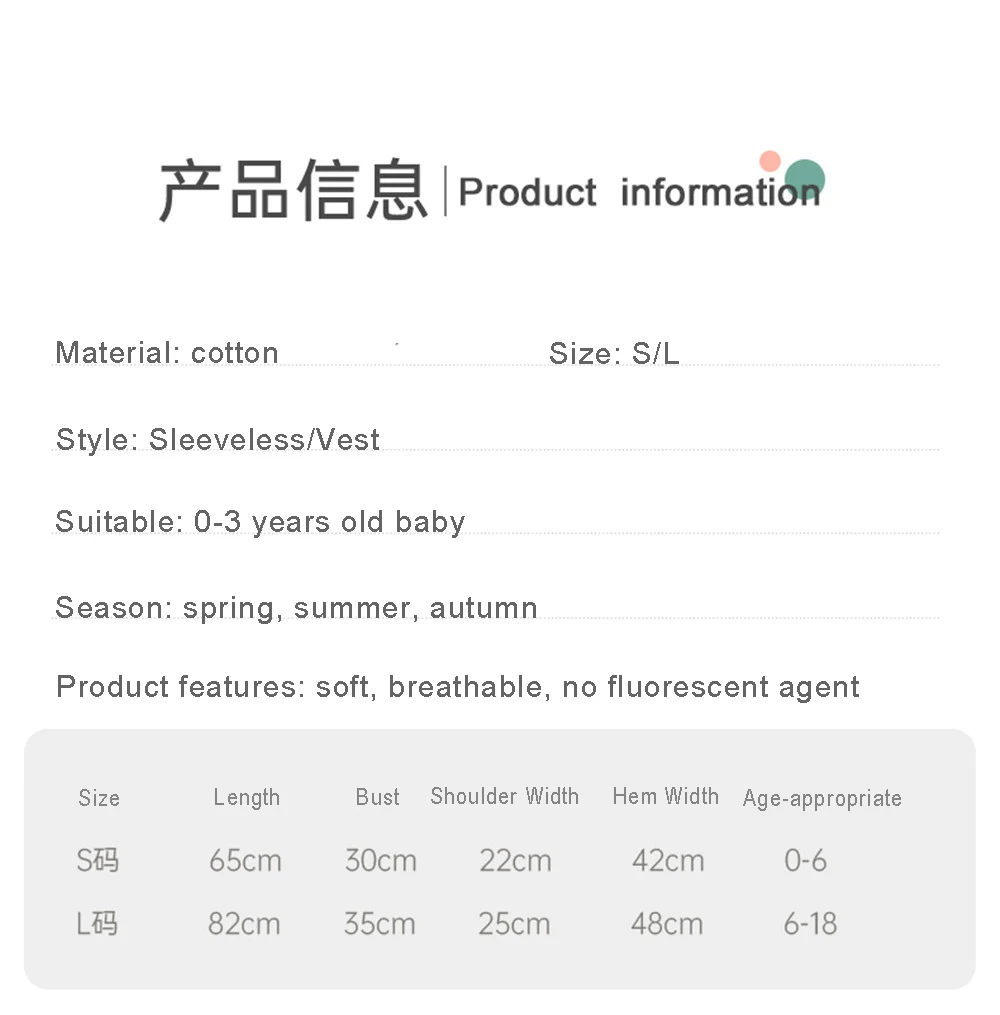 产品信息 | Product information

Material: cotton Size: S/L

Style: Sleeveless/Vest

Suitable: 0-3 years old baby

Season: spring, summer, autumn

Product features: soft, breathable, no fluorescent agent

| Size | Length | Bust | Shoulder Width | Hem Width | Age-appropriate |
|---|---|---|---|---|---|
| S码 | 65cm | 30cm | 22cm | 42cm | 0-6 |
| L码 | 82cm | 35cm | 25cm | 48cm | 6-18 |