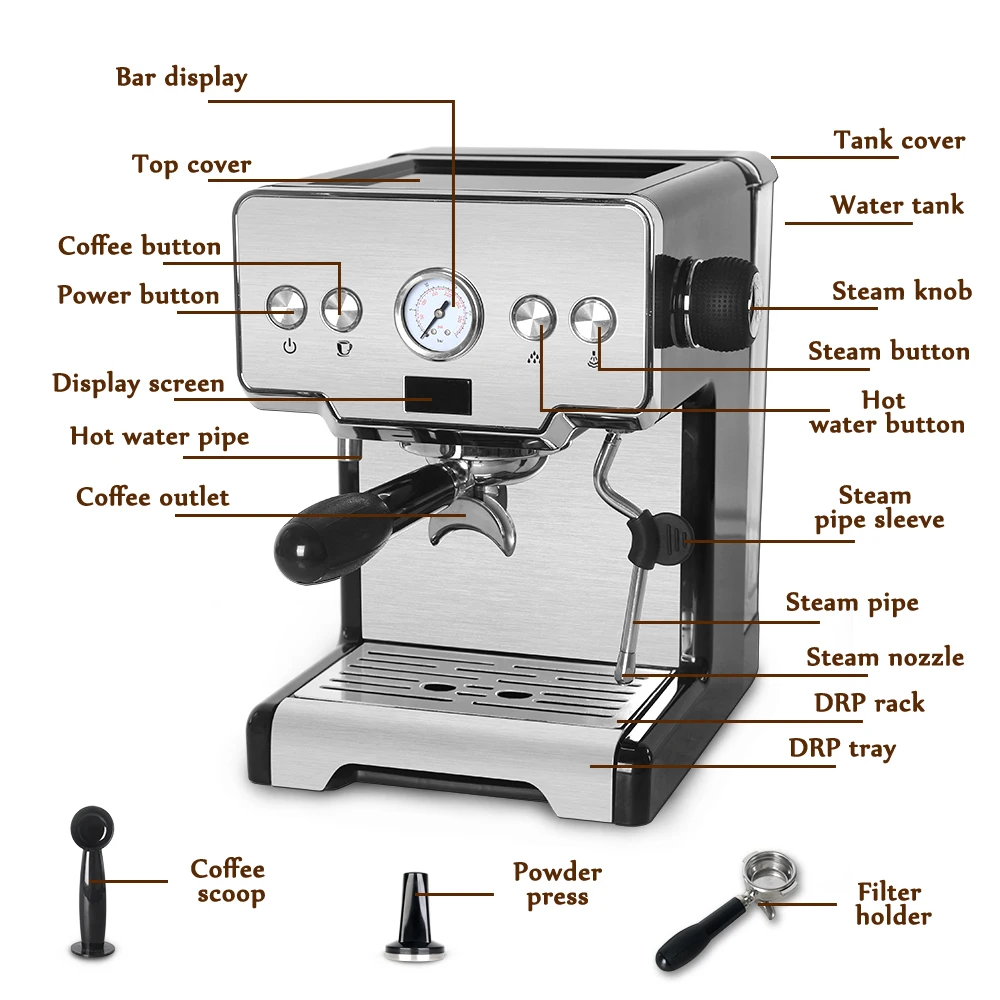 Bar display
Top cover
Coffee button
Power button
Display screen
Hot water pipe
Coffee outlet
Tank cover
Water tank
Steam knob
Steam button
Hot water button
Steam pipe sleeve
Steam pipe
Steam nozzle
DRP rack
DRP tray
Coffee scoop
Powder press
Filter holder