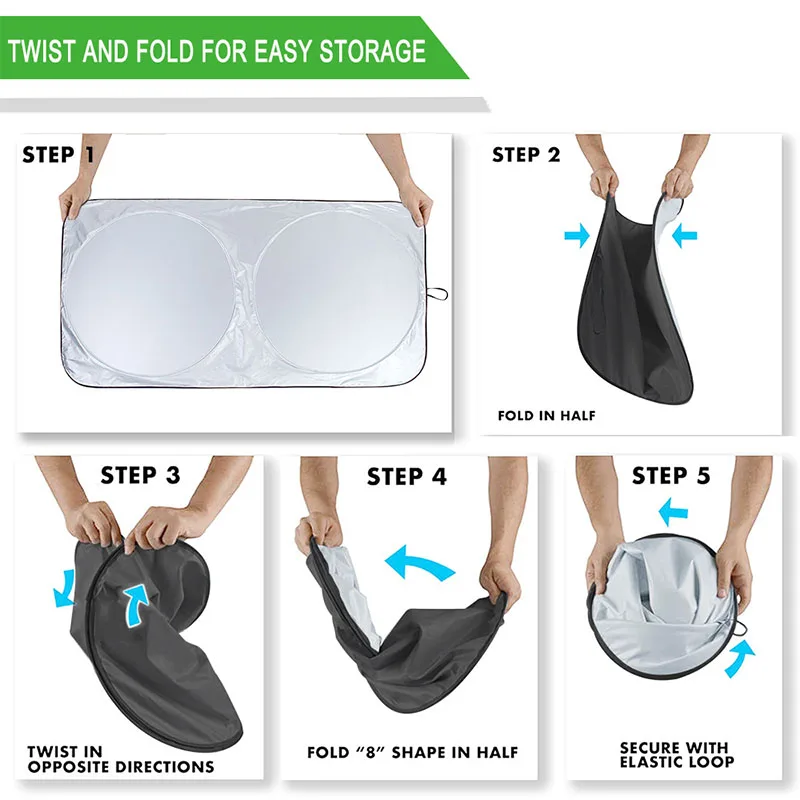 TWIST AND FOLD FOR EASY STORAGE

STEP 1

STEP 2

FOLD IN HALF

STEP 3

TWIST IN OPPOSITE DIRECTIONS

STEP 4

FOLD "8" SHAPE IN HALF

STEP 5

SECURE WITH ELASTIC LOOP