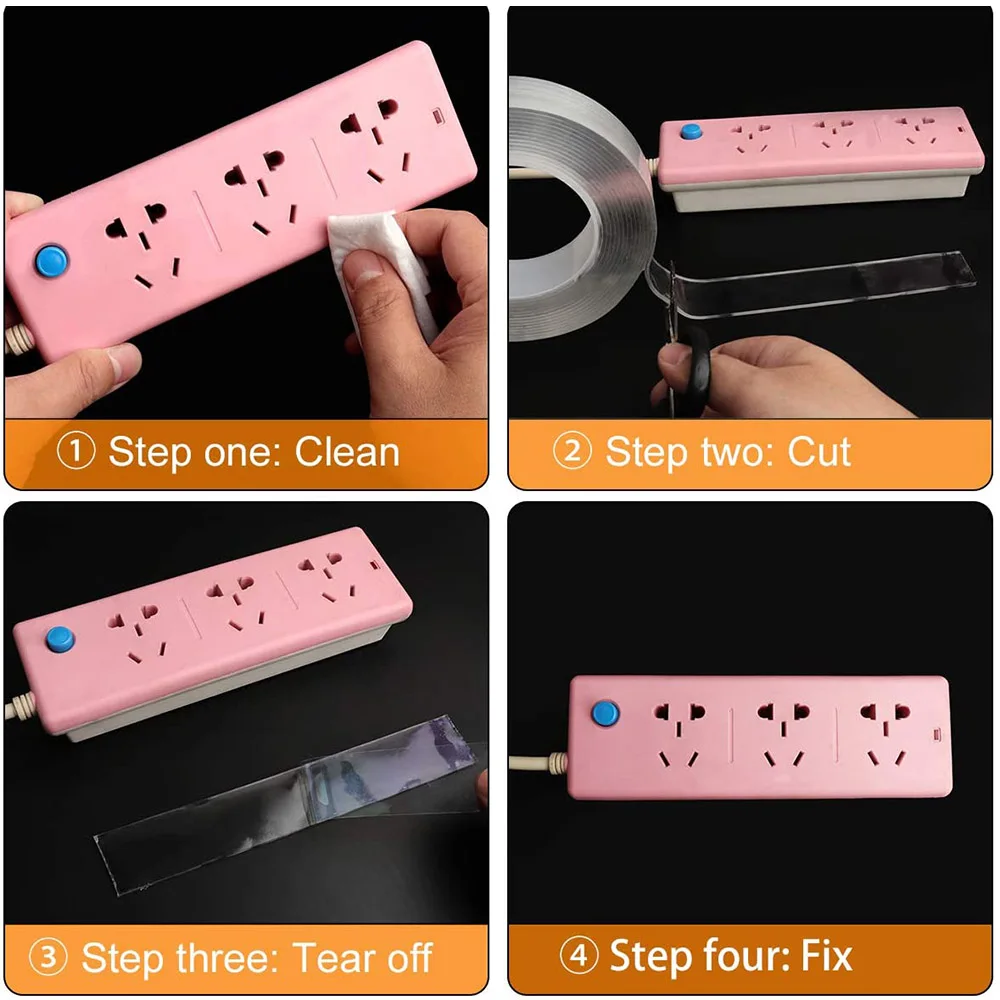 ① Step one: Clean

② Step two: Cut

③ Step three: Tear off

④ Step four: Fix