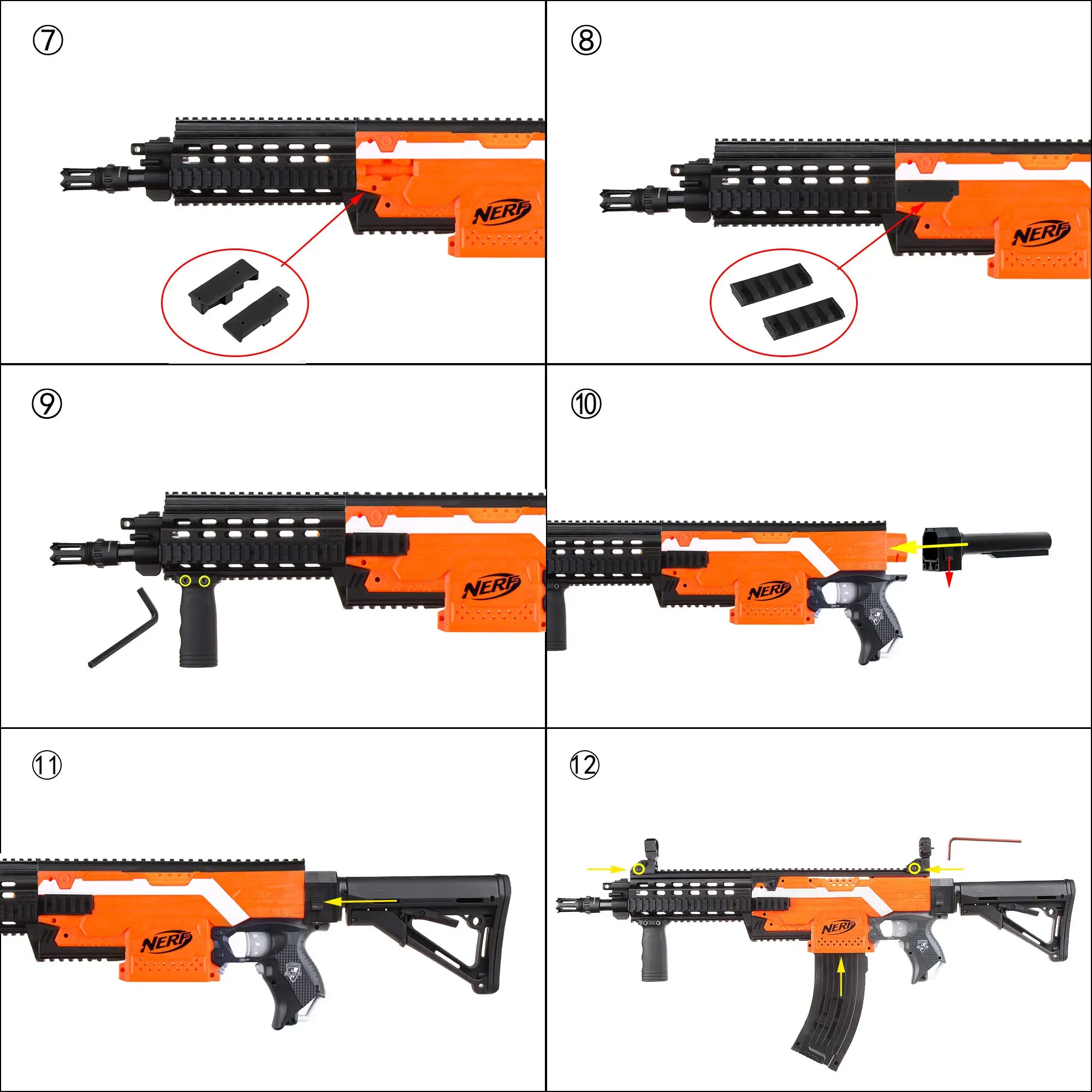 ⑦

NERF

⑧

NERF

⑨

NERF

⑩

NERF

⑪

NERF

⑫

NERF