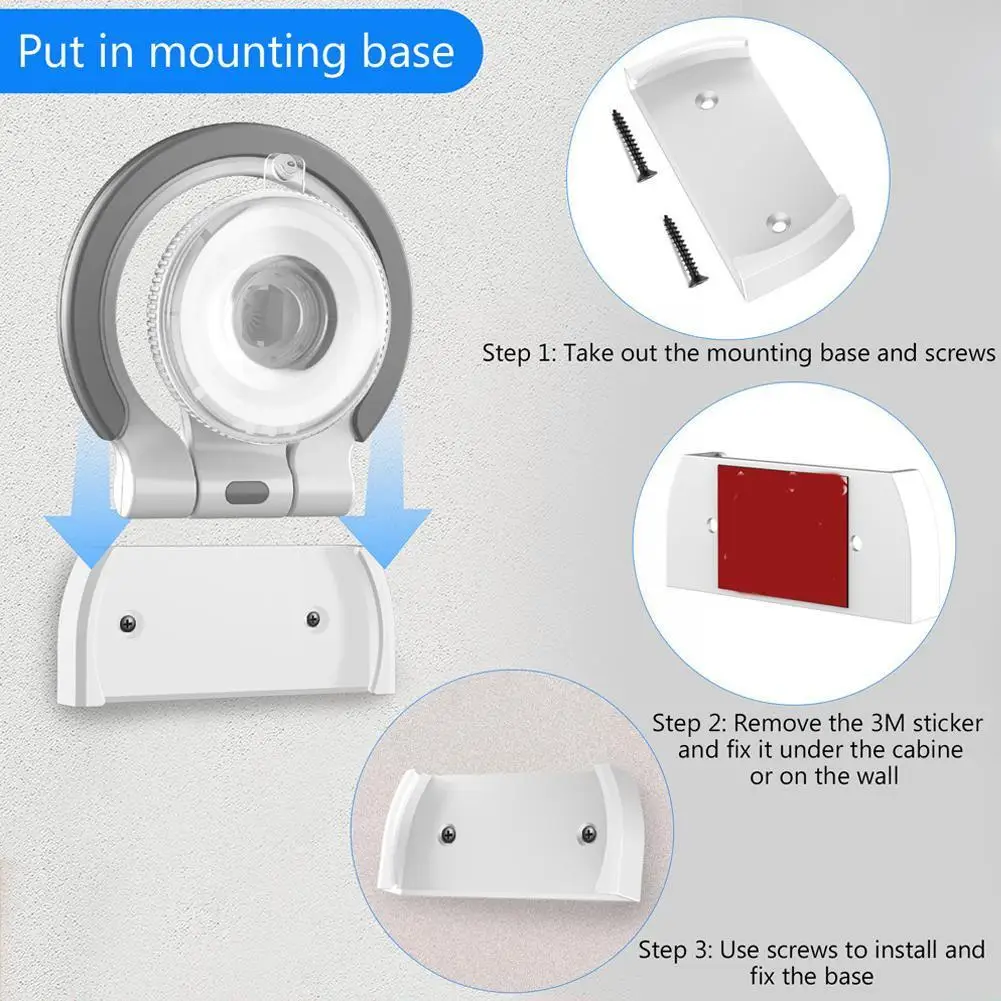 Put in mounting base

Step 1: Take out the mounting base and screws

Step 2: Remove the 3M sticker and fix it under the cabine or on the wall

Step 3: Use screws to install and fix the base