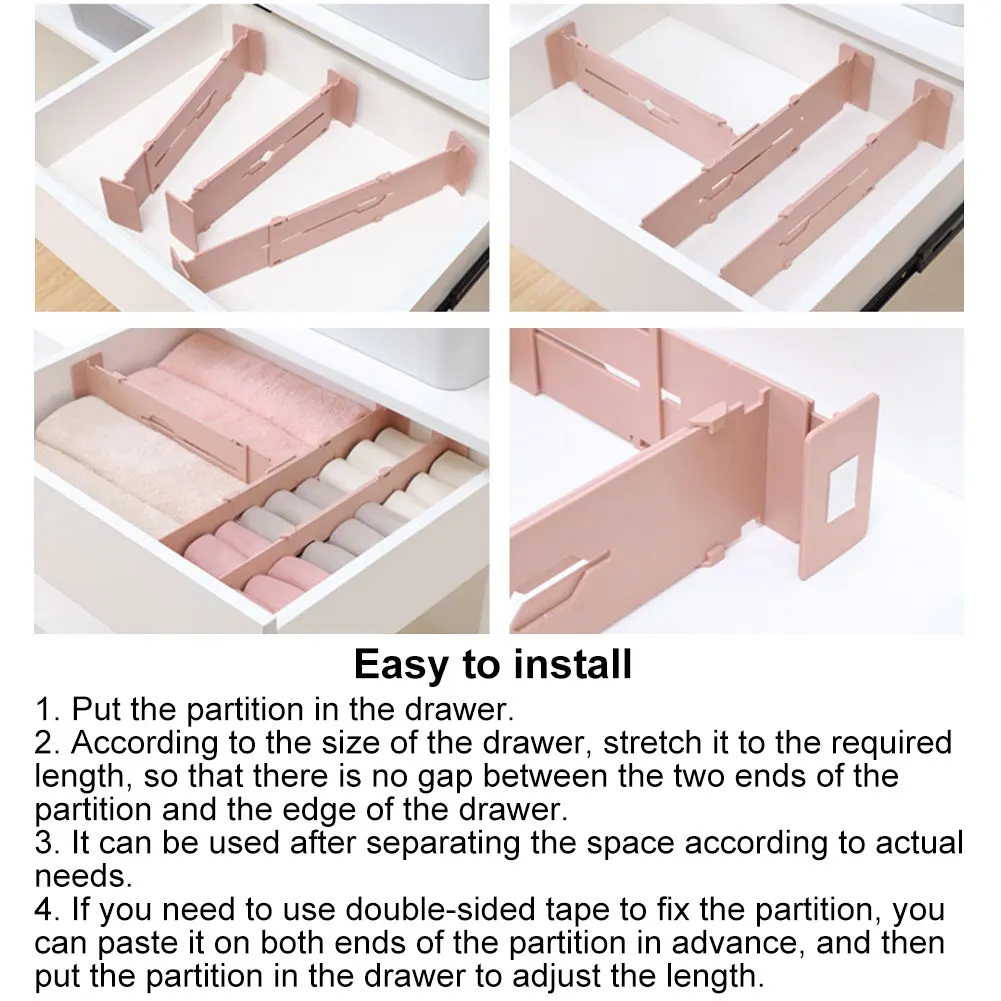 Easy to install

1. Put the partition in the drawer.
2. According to the size of the drawer, stretch it to the required length, so that there is no gap between the two ends of the partition and the edge of the drawer.
3. It can be used after separating the space according to actual needs.
4. If you need to use double-sided tape to fix the partition, you can paste it on both ends of the partition in advance, and then put the partition in the drawer to adjust the length.