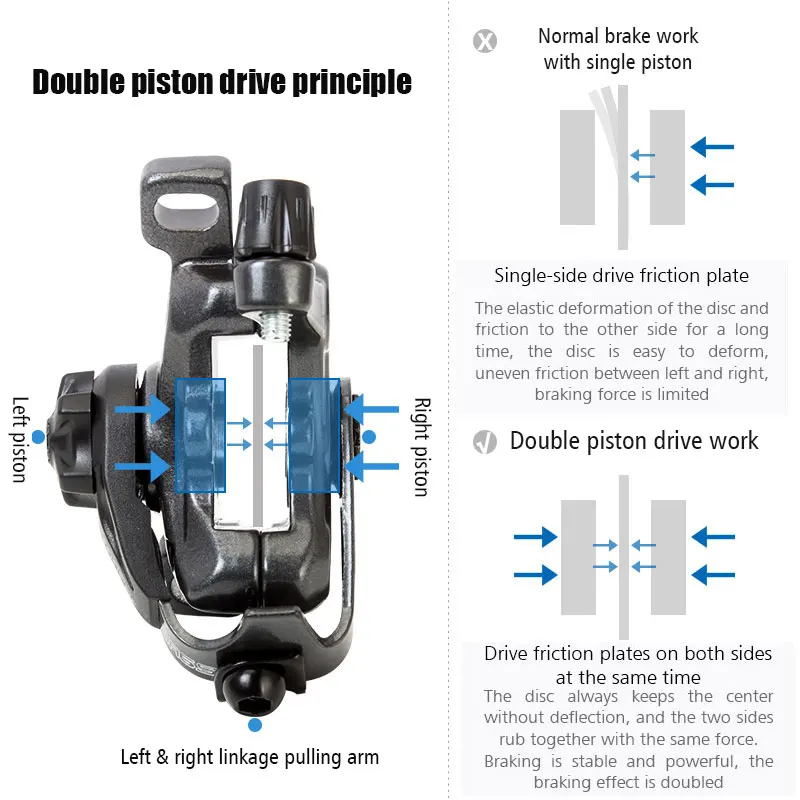 Double piston drive principle

Left piston

Right piston

Left & right linkage pulling arm

Normal brake work with single piston

Single-side drive friction plate

The elastic deformation of the disc and friction to the other side for a long time, the disc is easy to deform, uneven friction between left and right, braking force is limited

Double piston drive work

Drive friction plates on both sides at the same time

The disc always keeps the center without deflection, and the two sides rub together with the same force. Braking is stable and powerful, the braking effect is doubled