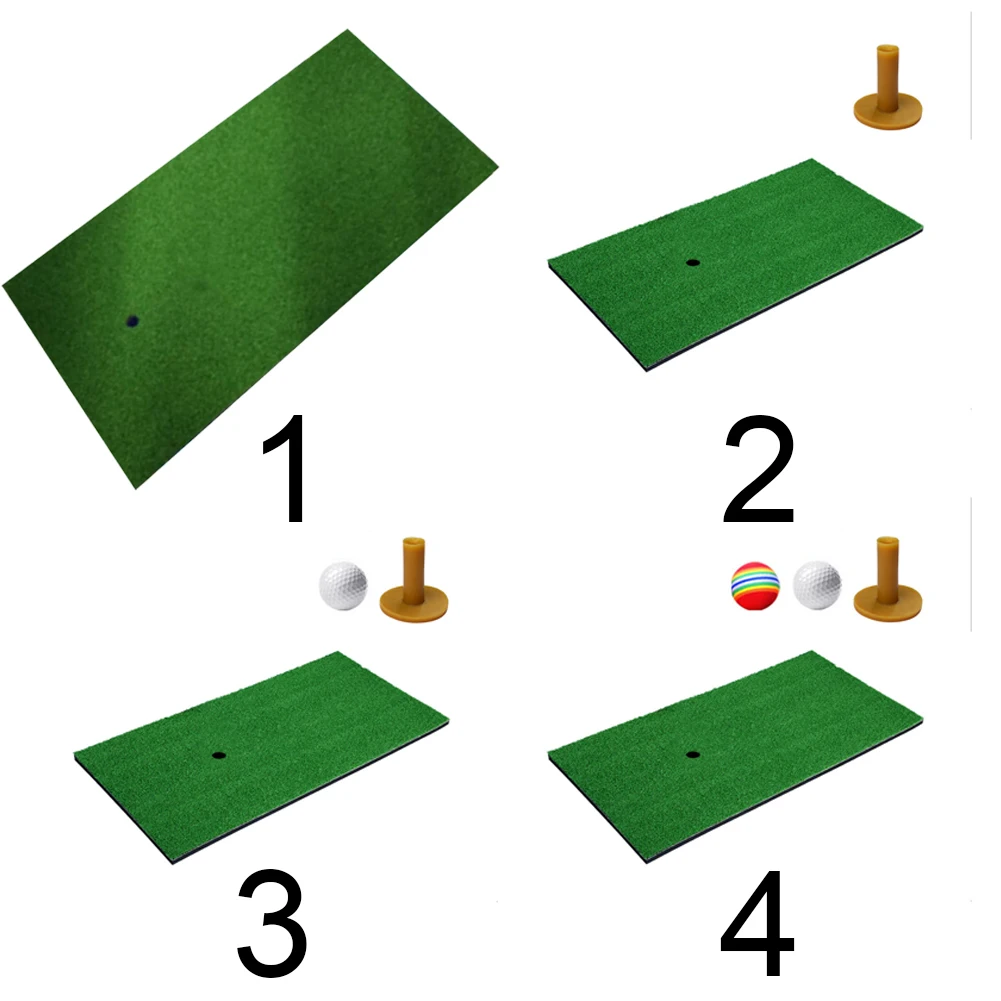 1

2

3

4