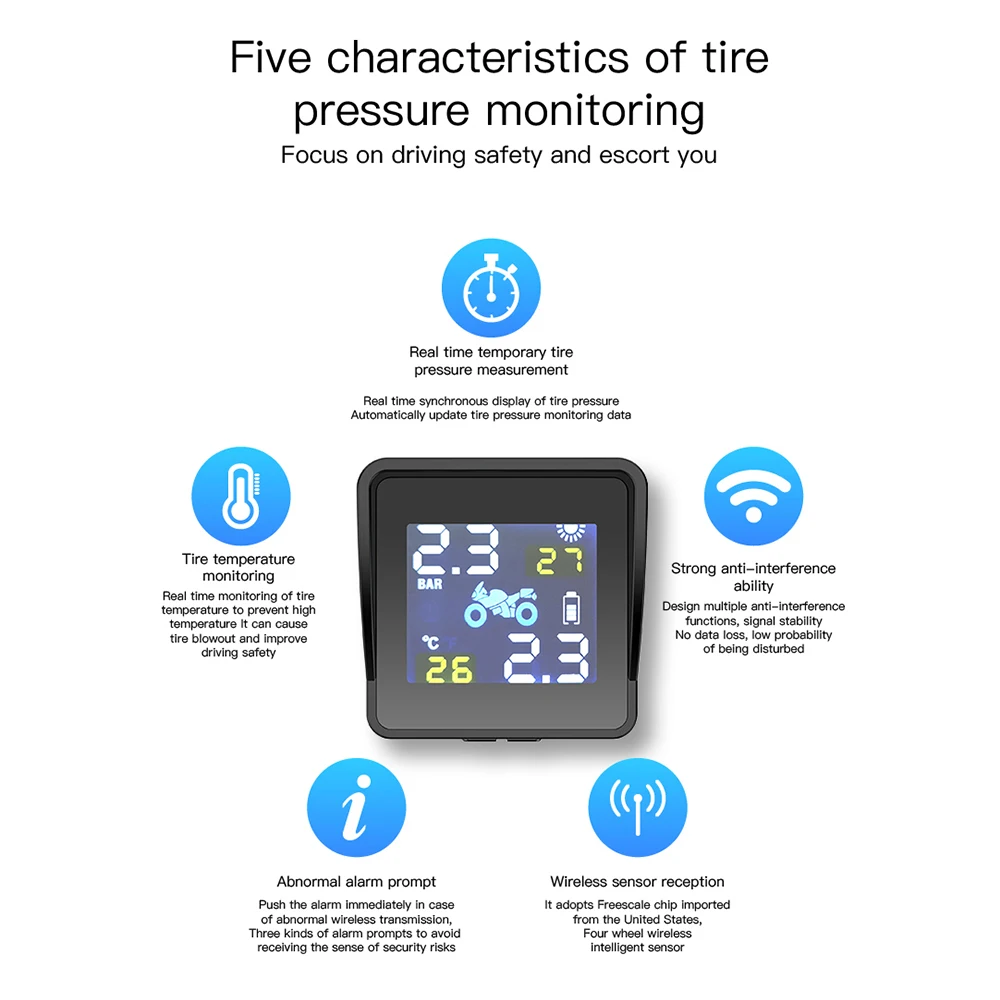 Five characteristics of tire pressure monitoring
Focus on driving safety and escort you

Real time temporary tire pressure measurement

Real time synchronous display of tire pressure
Automatically update tire pressure monitoring data

Tire temperature monitoring

Real time monitoring of tire temperature to prevent high temperature It can cause tire blowout and improve driving safety

2.3
27
BAR
°C
26
2.3

Strong anti-interference ability

Design multiple anti-interference functions, signal stability
No data loss, low probability of being disturbed

Abnormal alarm prompt

Push the alarm immediately in case of abnormal wireless transmission,
Three kinds of alarm prompts to avoid receiving the sense of security risks

Wireless sensor reception

It adopts Freescale chip imported from the United States,
Four wheel wireless intelligent sensor