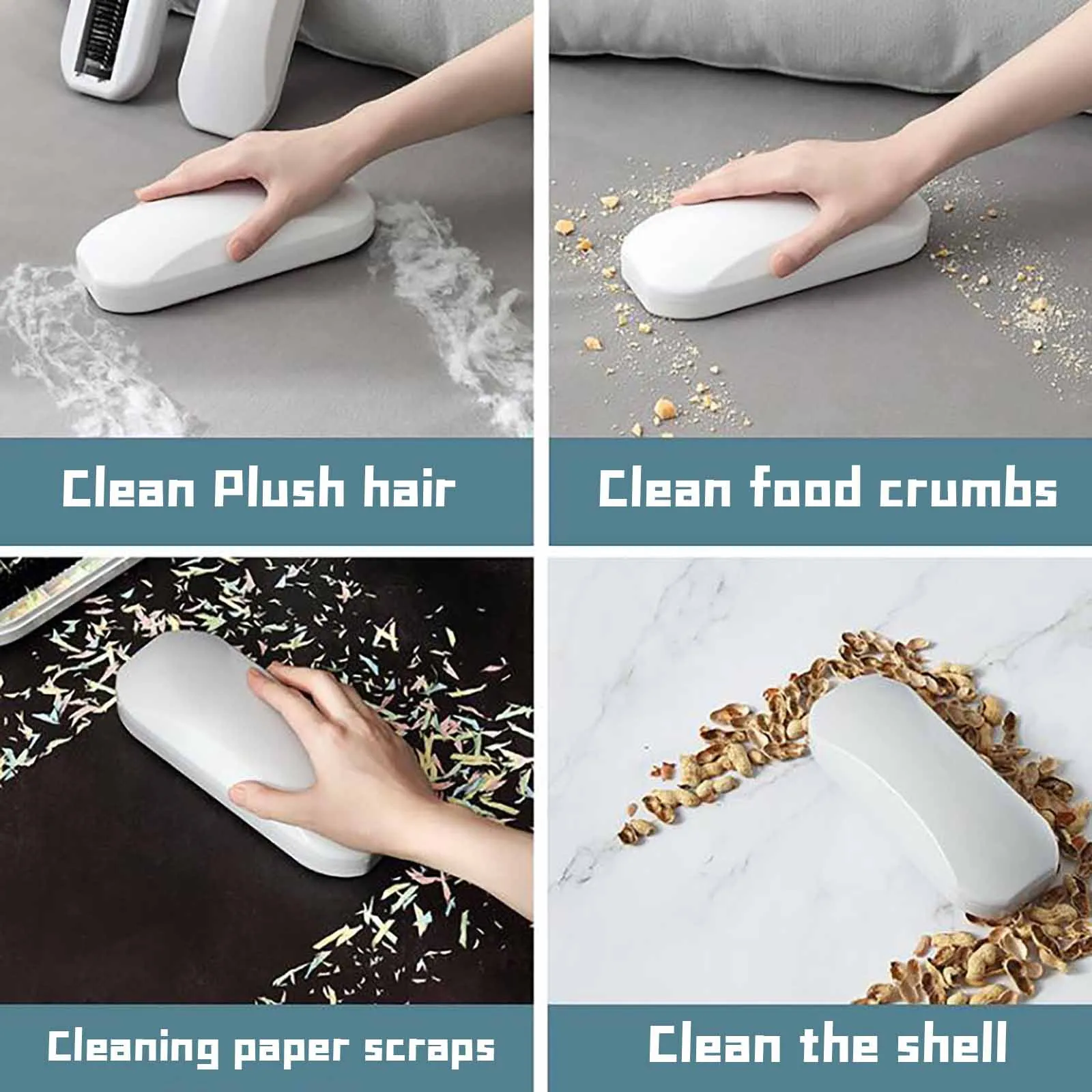 Clean Plush hair

Clean food crumbs

Cleaning paper scraps

Clean the shell