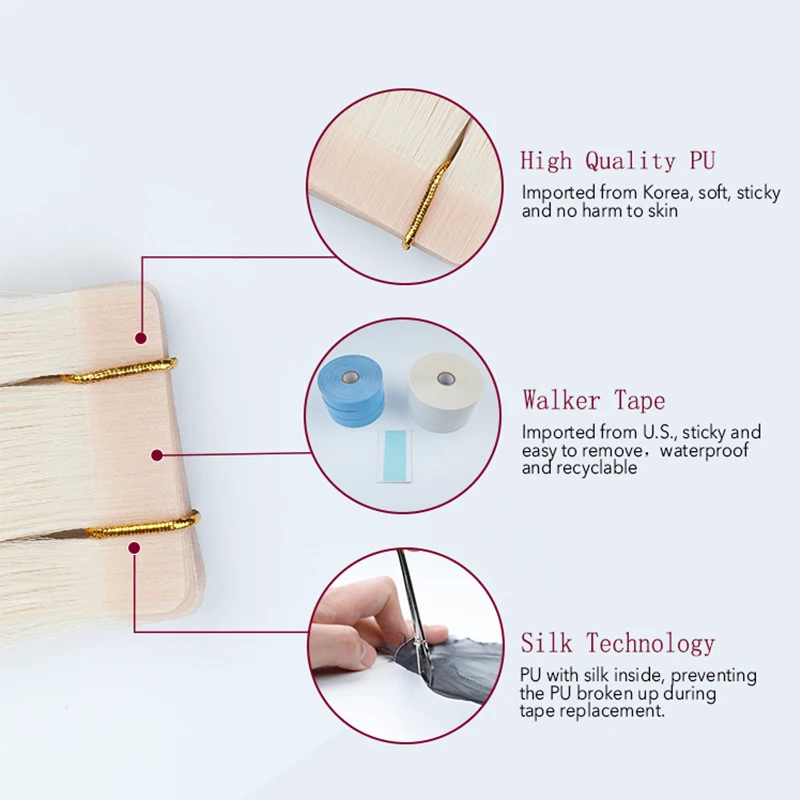 High Quality PU
Imported from Korea, soft, sticky and no harm to skin

Walker Tape
Imported from U.S., sticky and easy to remove，waterproof and recyclable

Silk Technology
PU with silk inside, preventing the PU broken up during tape replacement.