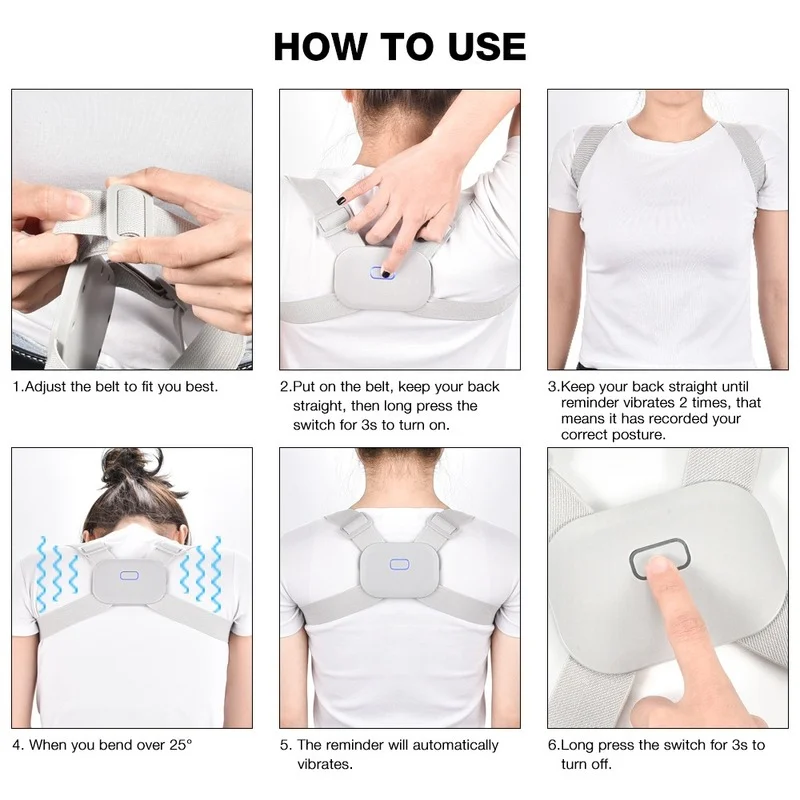 HOW TO USE

1.Adjust the belt to fit you best.

2.Put on the belt, keep your back straight, then long press the switch for 3s to turn on.

3.Keep your back straight until reminder vibrates 2 times, that means it has recorded your correct posture.

4. When you bend over 25°

5. The reminder will automatically vibrates.

6.Long press the switch for 3s to turn off.