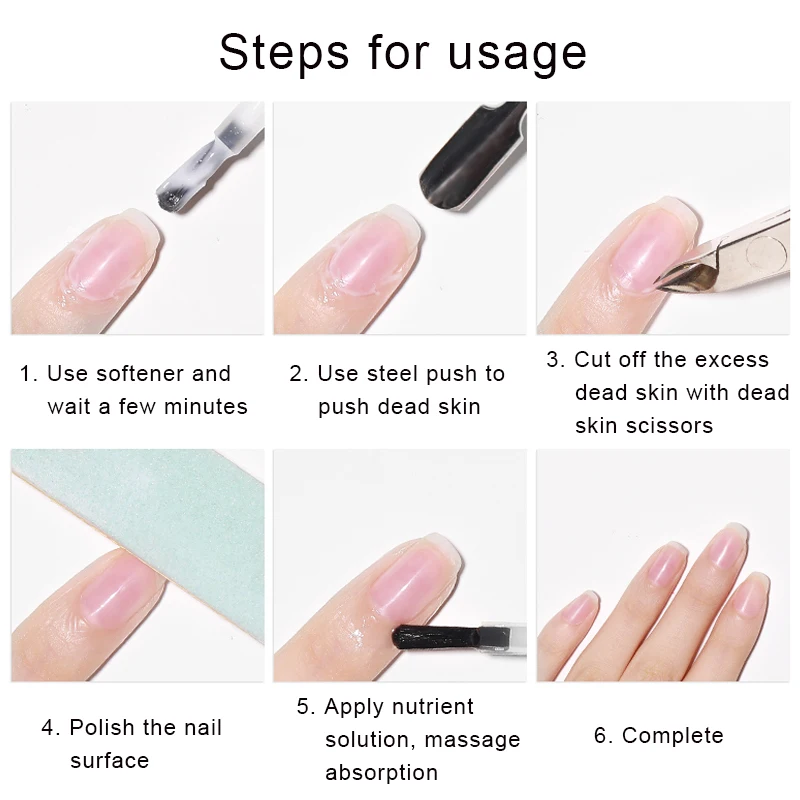 Steps for usage

1. Use softener and wait a few minutes

2. Use steel push to push dead skin

3. Cut off the excess dead skin with dead skin scissors

4. Polish the nail surface

5. Apply nutrient solution, massage absorption

6. Complete