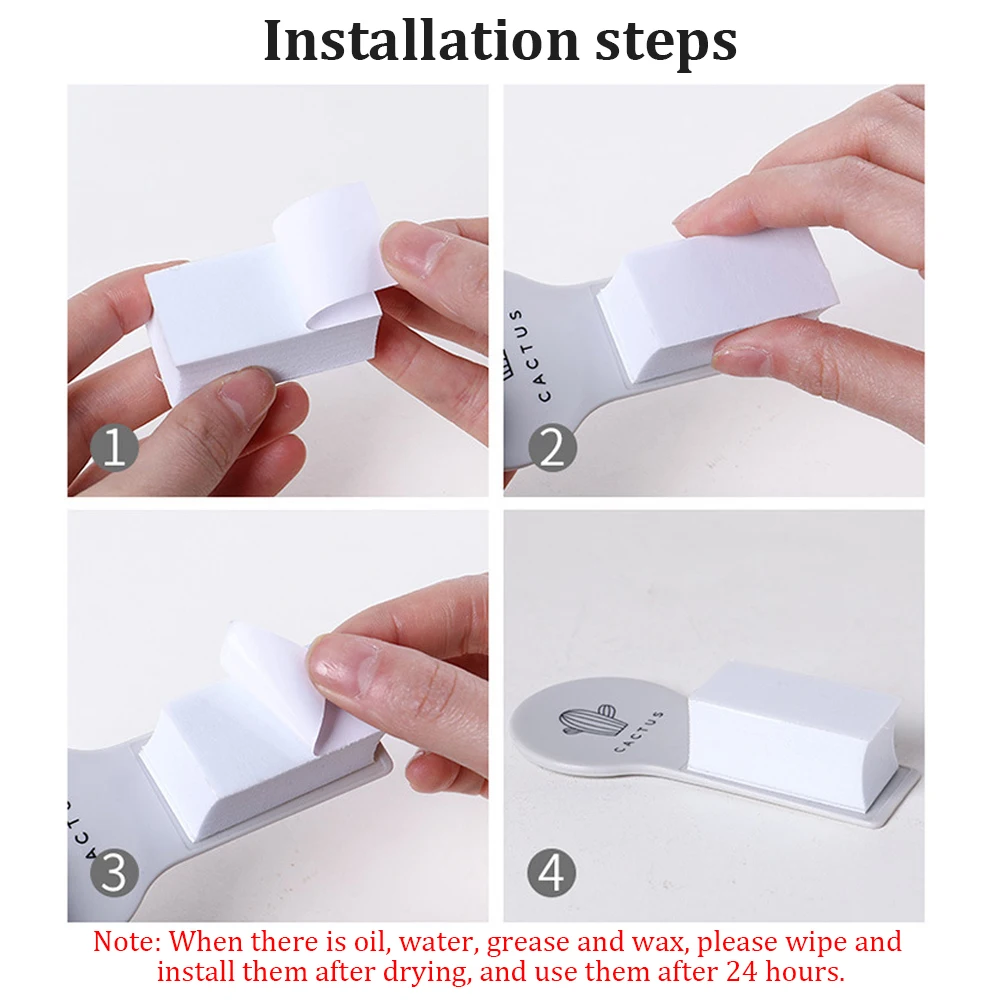 Installation steps

1

CACTUS

2

CACTUS

3

CACTUS

4

Note: When there is oil, water, grease and wax, please wipe and install them after drying, and use them after 24 hours.