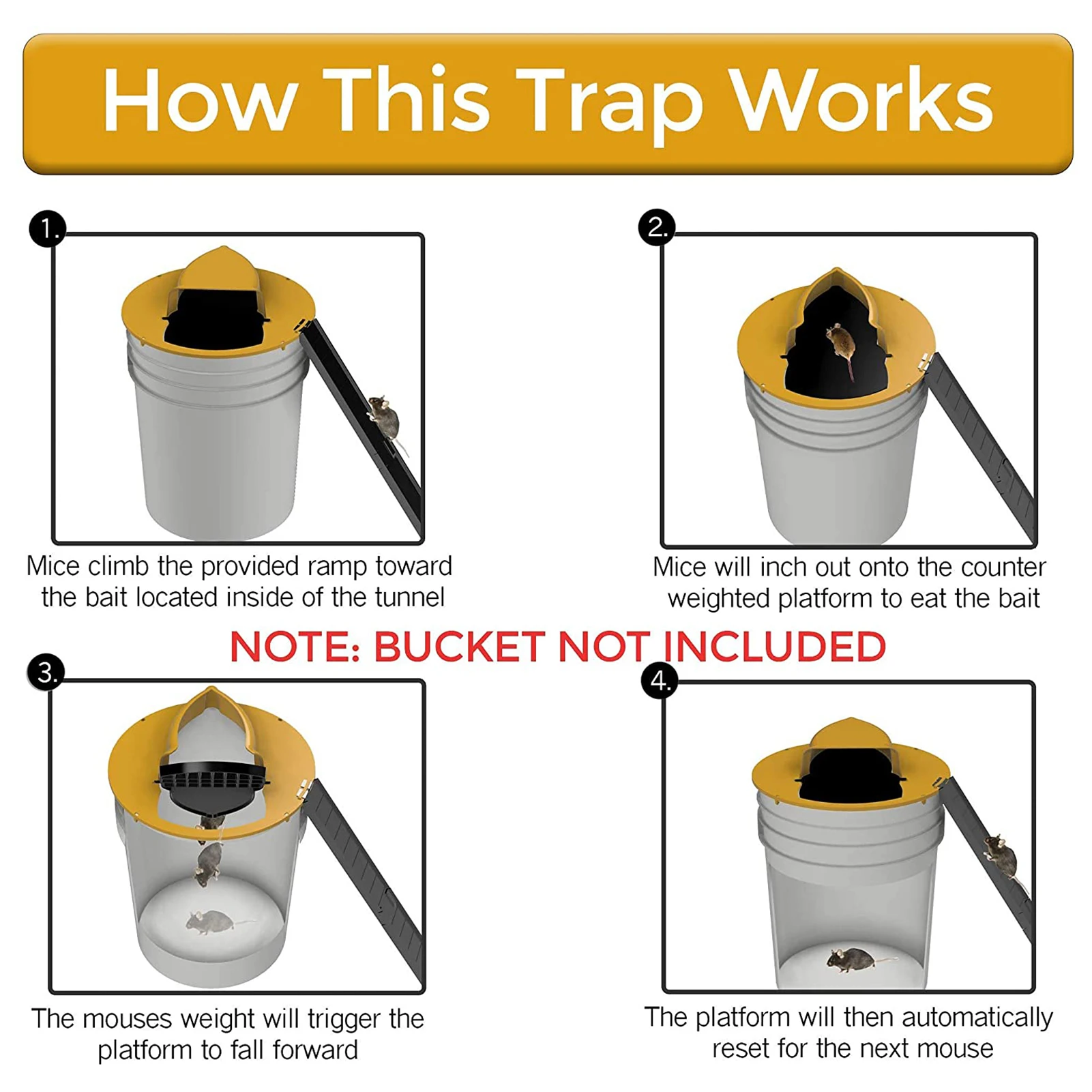 How This Trap Works

1.

Mice climb the provided ramp toward the bait located inside of the tunnel

2.

Mice will inch out onto the counter weighted platform to eat the bait

NOTE: BUCKET NOT INCLUDED

3.

The mouses weight will trigger the platform to fall forward

4.

The platform will then automatically reset for the next mouse