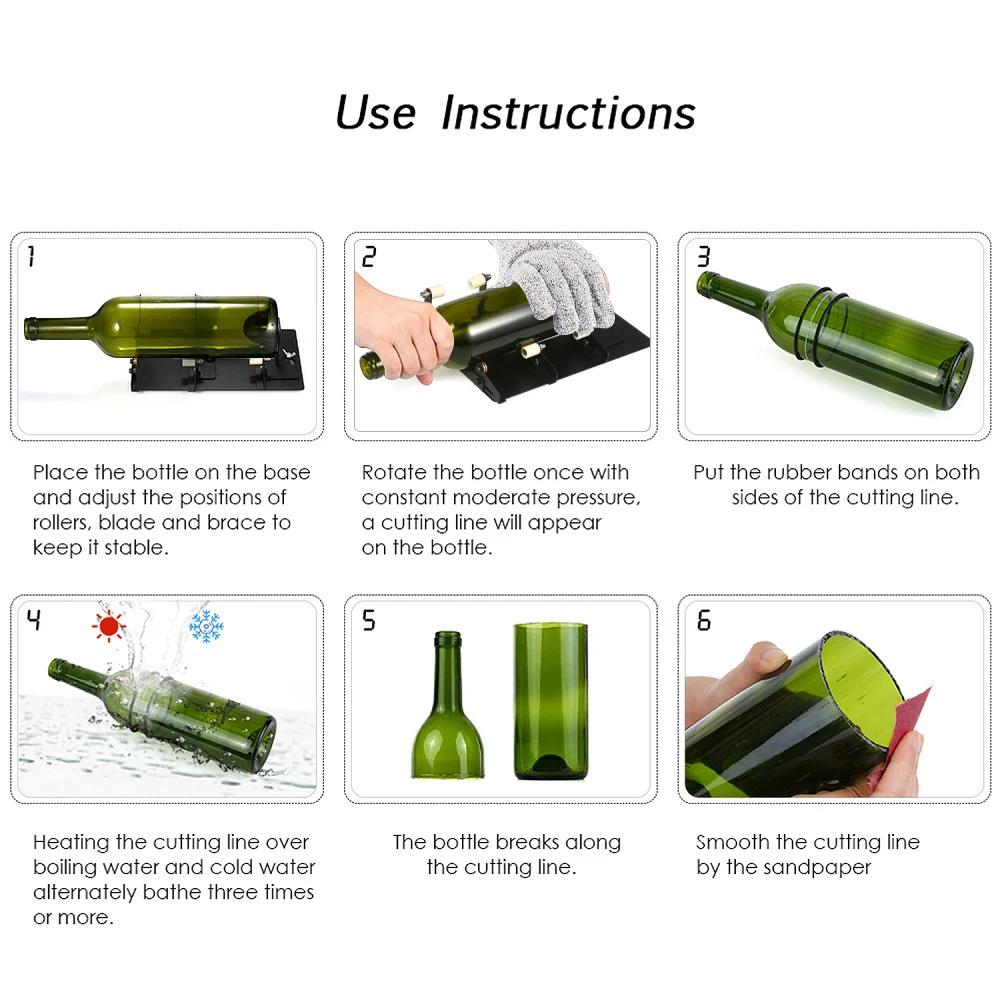 Use Instructions

1

Place the bottle on the base and adjust the positions of rollers, blade and brace to keep it stable.

2

Rotate the bottle once with constant moderate pressure, a cutting line will appear on the bottle.

3

Put the rubber bands on both sides of the cutting line.

4

Heating the cutting line over boiling water and cold water alternately bathe three times or more.

5

The bottle breaks along the cutting line.

6

Smooth the cutting line by the sandpaper