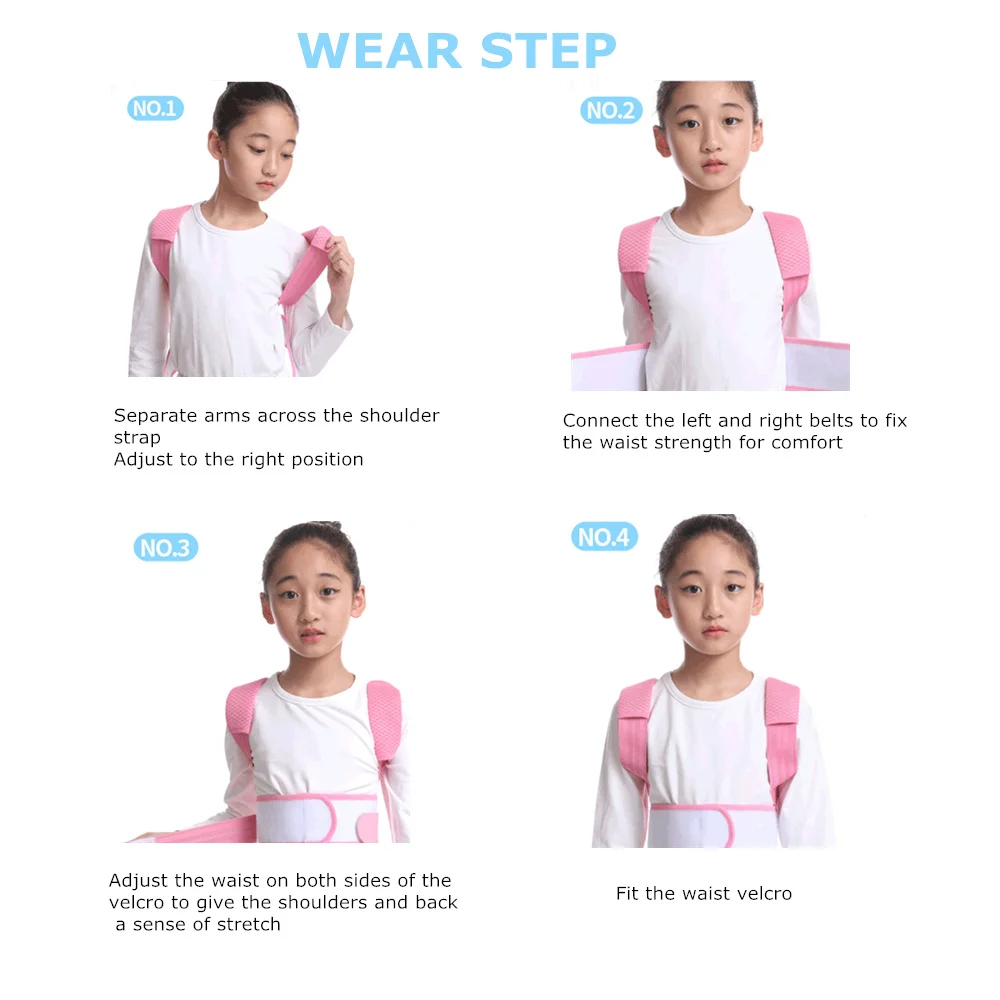 WEAR STEP

NO.1

Separate arms across the shoulder strap
Adjust to the right position

NO.2

Connect the left and right belts to fix the waist strength for comfort

NO.3

Adjust the waist on both sides of the velcro to give the shoulders and back a sense of stretch

NO.4

Fit the waist velcro