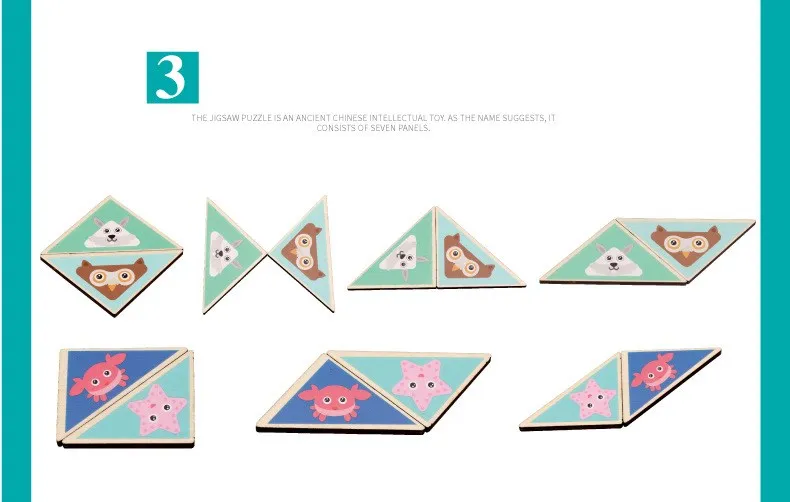 3

THE JIGSAW PUZZLE IS AN ANCIENT CHINESE INTELLECTUAL TOY. AS THE NAME SUGGESTS, IT CONSISTS OF SEVEN PANELS.