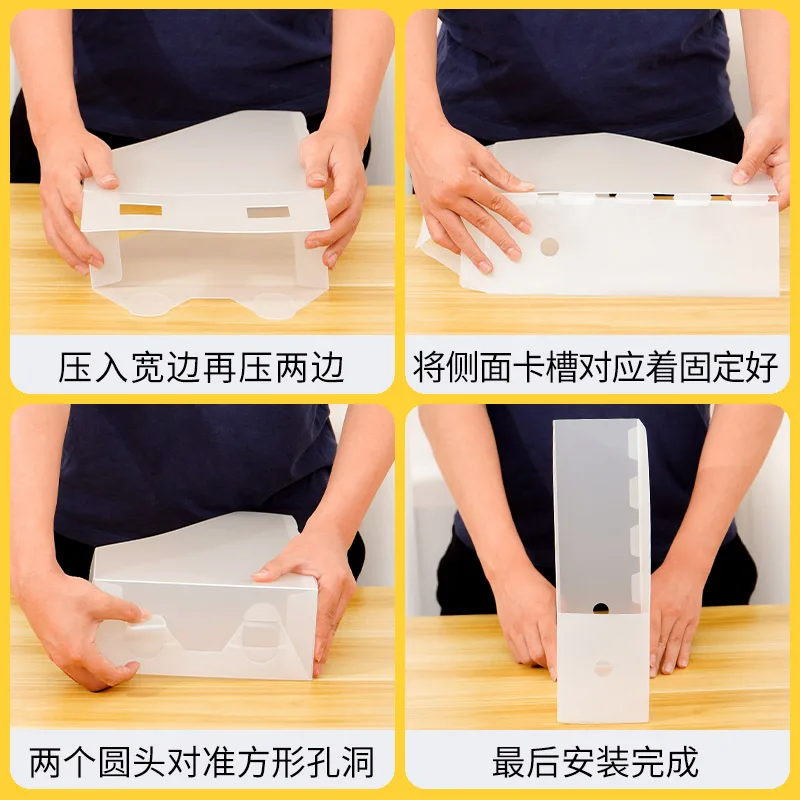 压入宽边再压两边

将侧面卡槽对应着固定好

两个圆头对准方形孔洞

最后安装完成