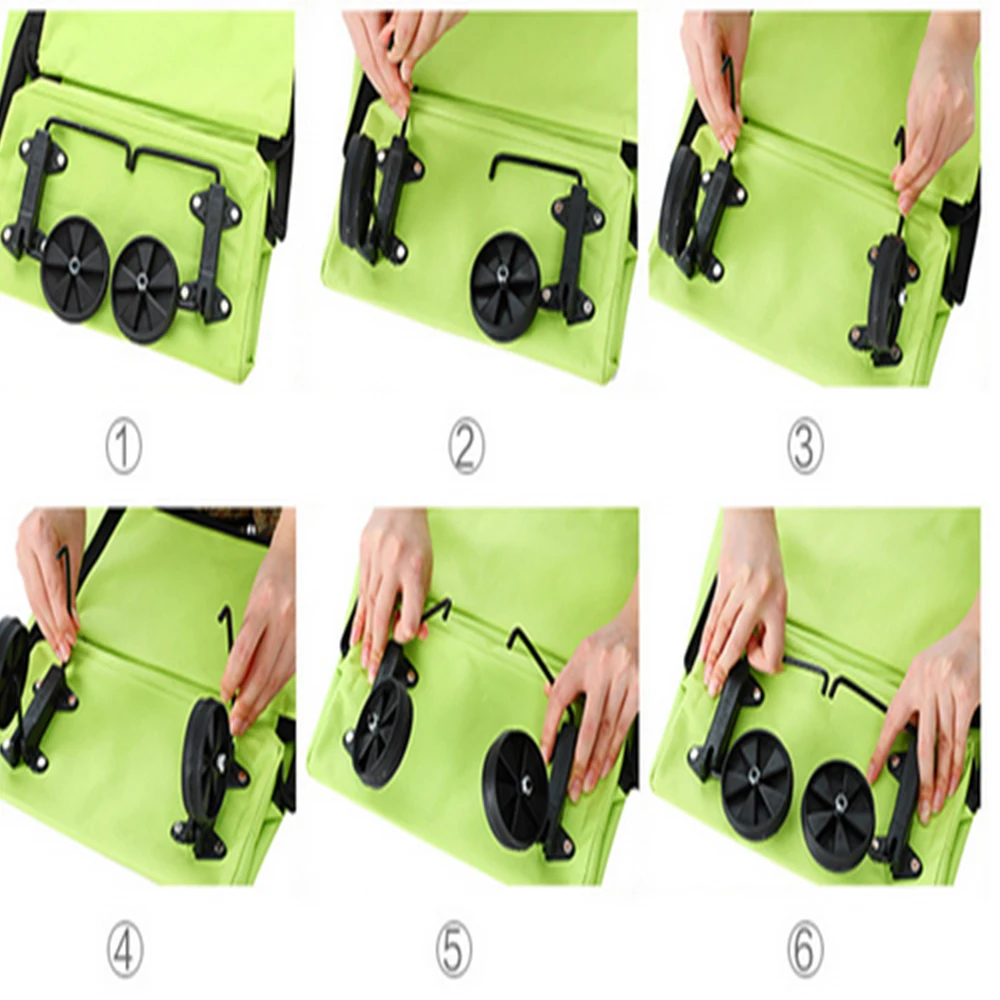 ①

②

③

④

⑤

⑥