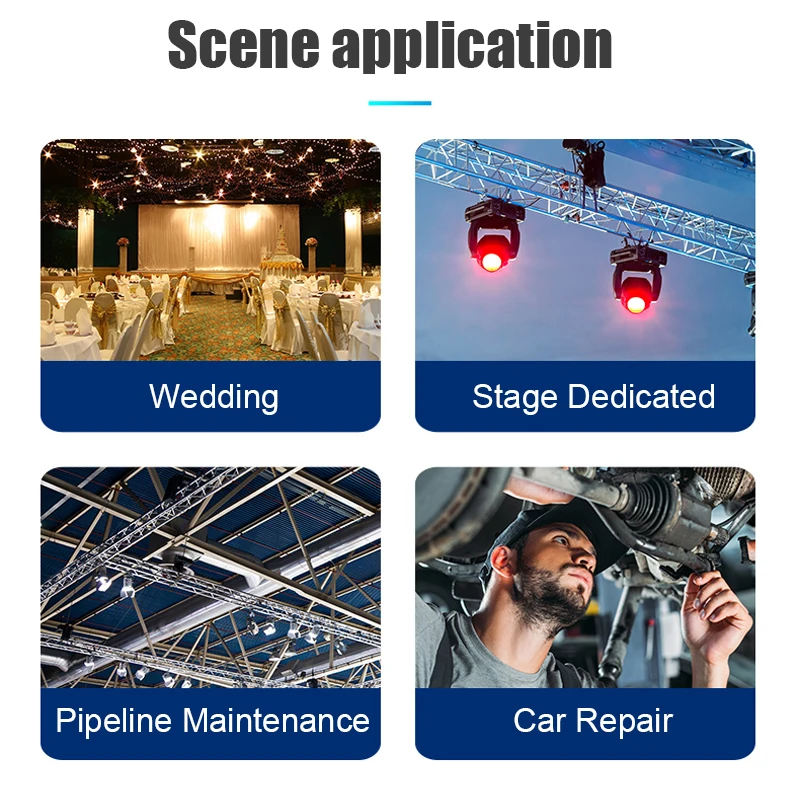 Scene application

Wedding

Stage Dedicated

Pipeline Maintenance

Car Repair