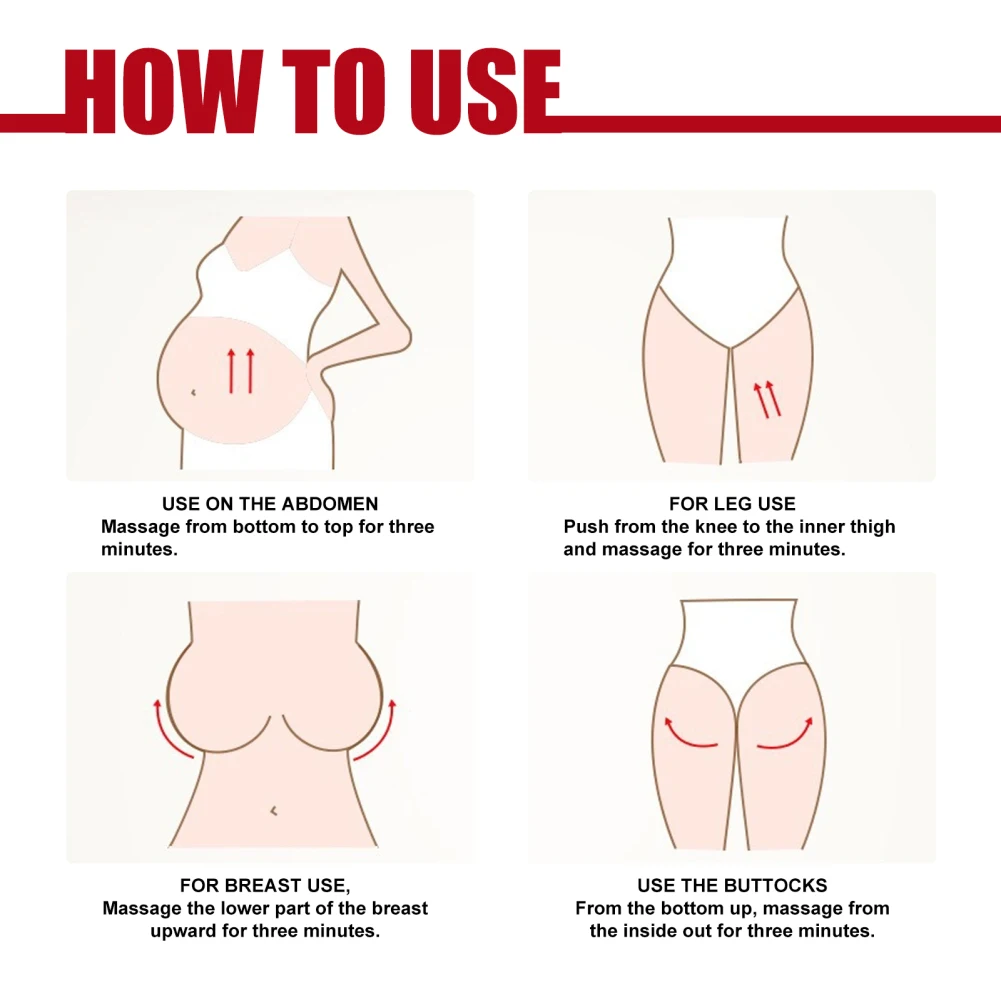 HOW TO USE

USE ON THE ABDOMEN
Massage from bottom to top for three minutes.

FOR LEG USE
Push from the knee to the inner thigh and massage for three minutes.

FOR BREAST USE,
Massage the lower part of the breast upward for three minutes.

USE THE BUTTOCKS
From the bottom up, massage from the inside out for three minutes.