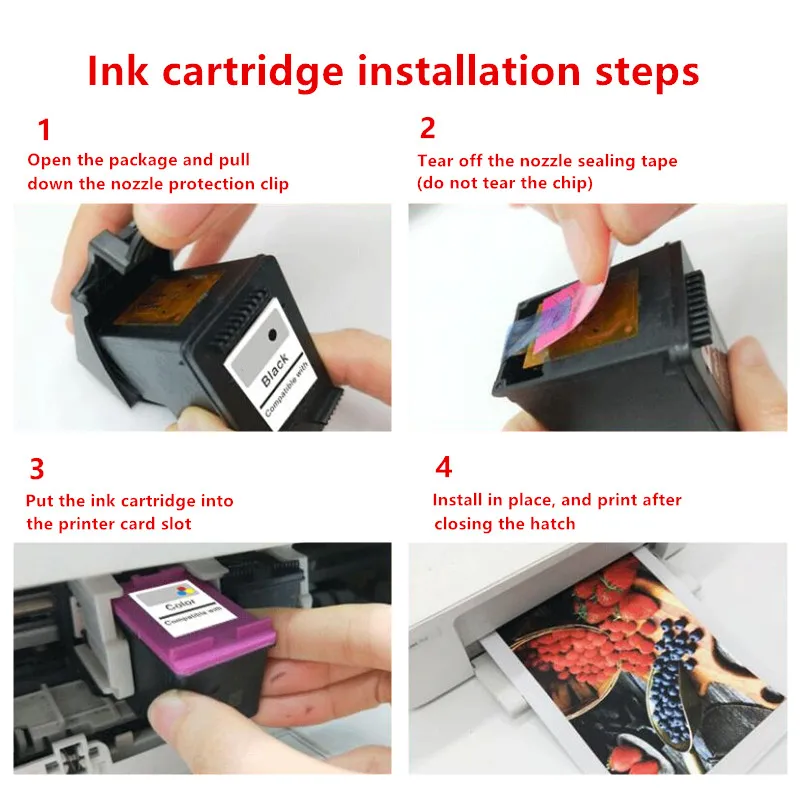 Ink cartridge installation steps

1

Open the package and pull down the nozzle protection clip

Black

Compatible with

2

Tear off the nozzle sealing tape (do not tear the chip)

3

Put the ink cartridge into the printer card slot

Color

Compatible with

4

Install in place, and print after closing the hatch