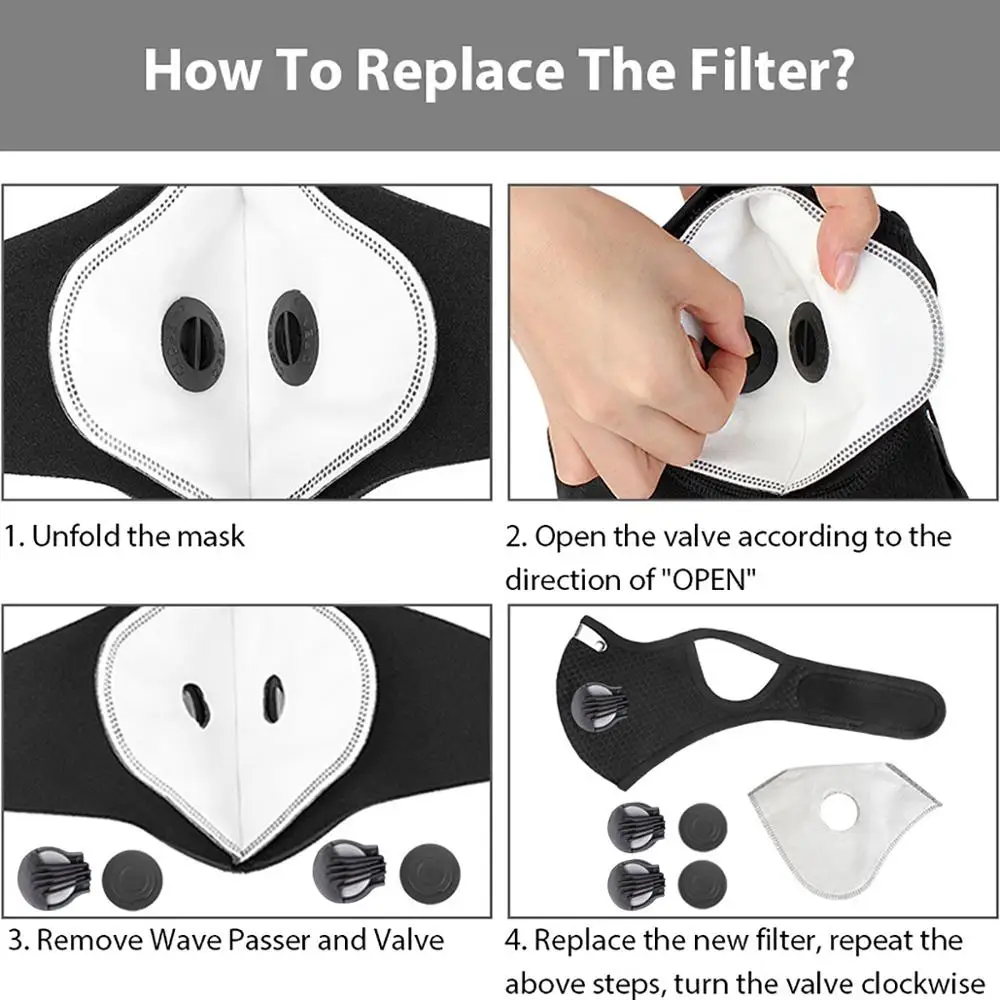 How To Replace The Filter?

1. Unfold the mask

2. Open the valve according to the direction of "OPEN"

3. Remove Wave Passer and Valve

4. Replace the new filter, repeat the above steps, turn the valve clockwise