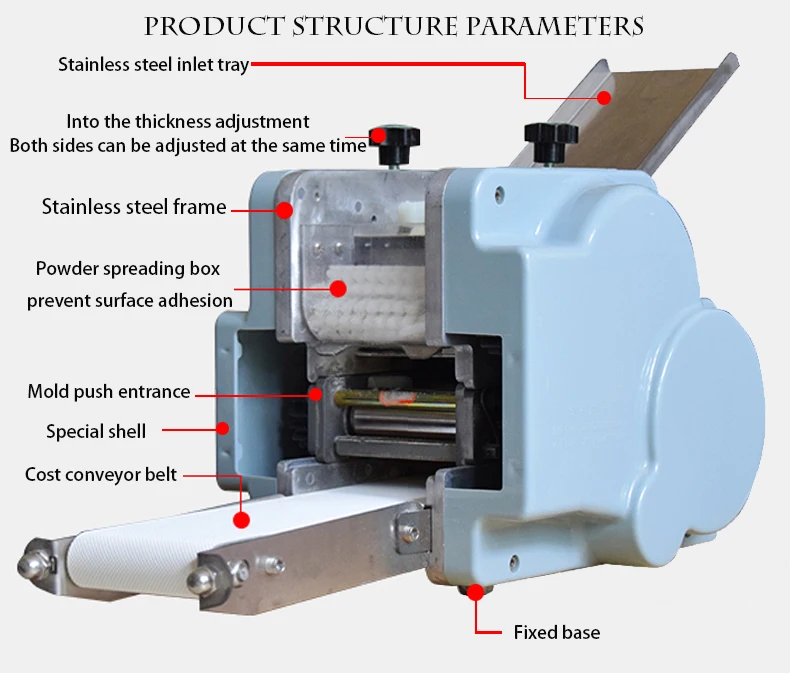 PRODUCT STRUCTURE PARAMETERS

Stainless steel inlet tray

Into the thickness adjustment
Both sides can be adjusted at the same time

Stainless steel frame

Powder spreading box
prevent surface adhesion

Mold push entrance

Special shell

Cost conveyor belt

Fixed base