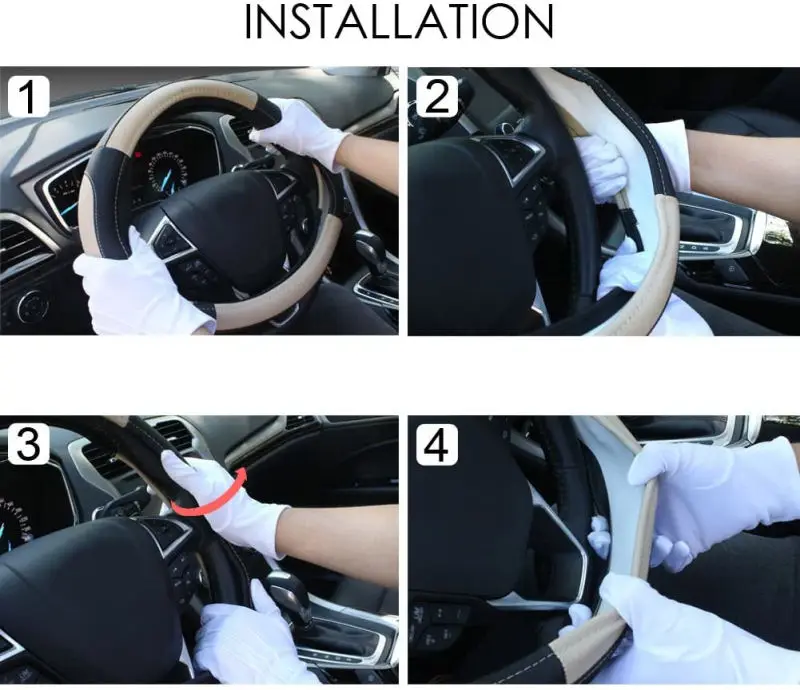 INSTALLATION

1

2

3

4