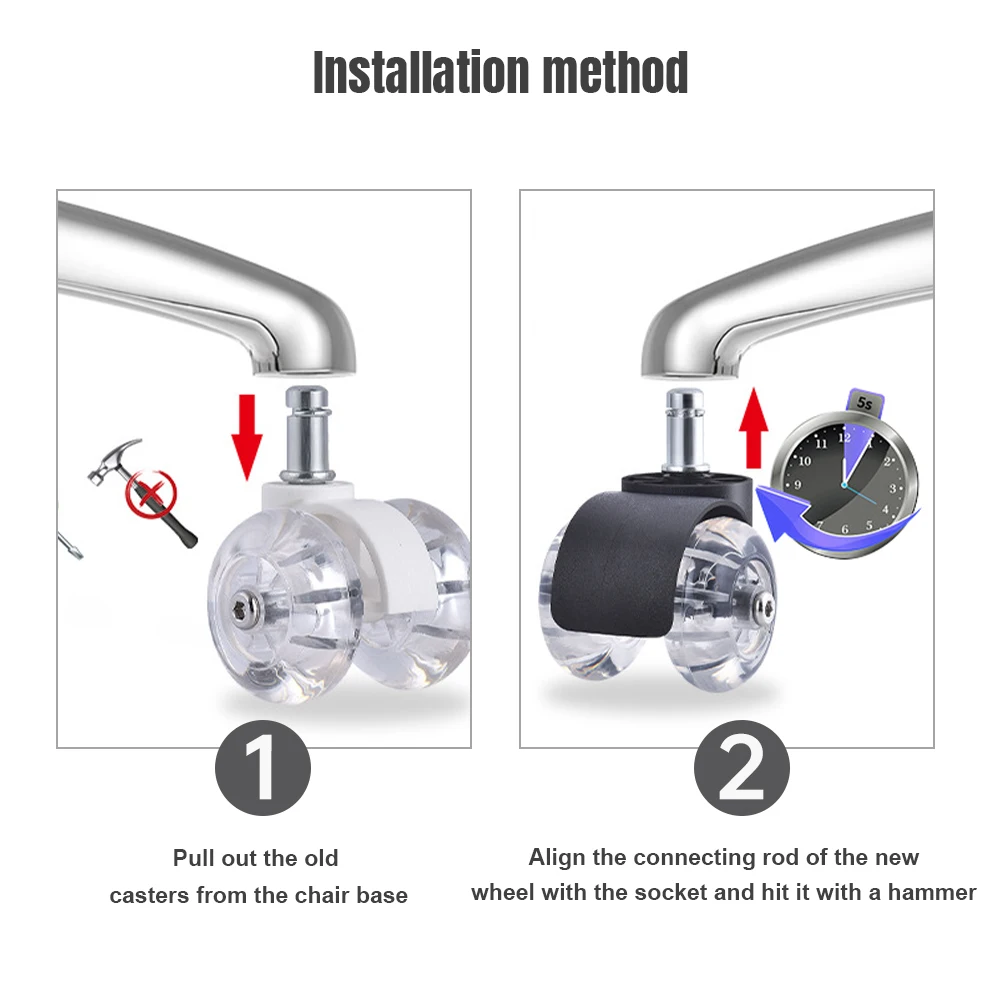 Installation method

5s

12
1
2
3
4
5
6
7
8
9
10
11

1

Pull out the old casters from the chair base

2

Align the connecting rod of the new wheel with the socket and hit it with a hammer