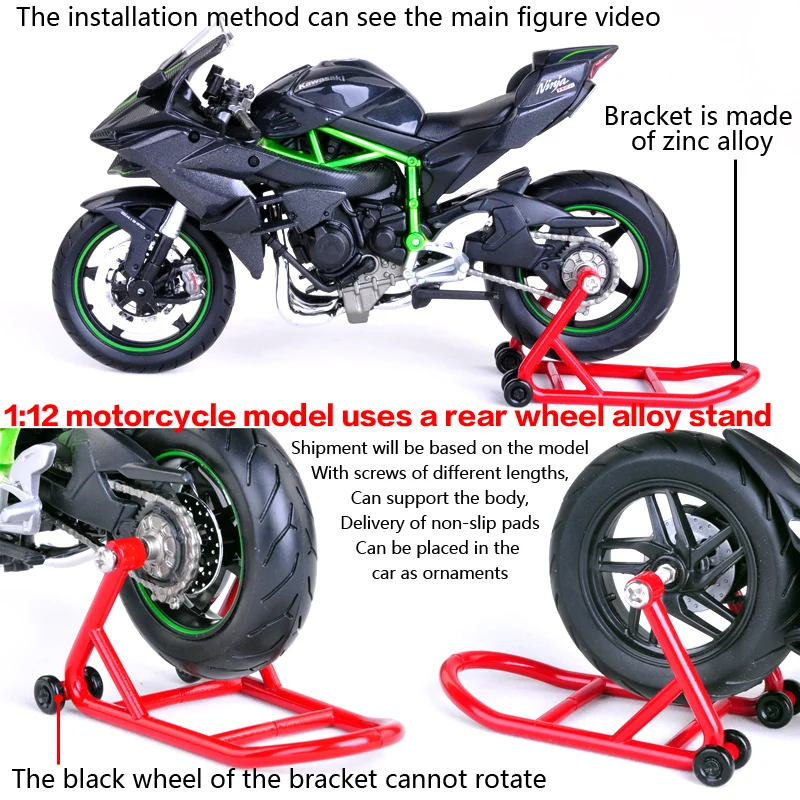 The installation method can see the main figure video

Kawasaki

Ninja

Bracket is made of zinc alloy

1:12 motorcycle model uses a rear wheel alloy stand

Shipment will be based on the model
With screws of different lengths,
Can support the body,
Delivery of non-slip pads
Can be placed in the car as ornaments

The black wheel of the bracket cannot rotate