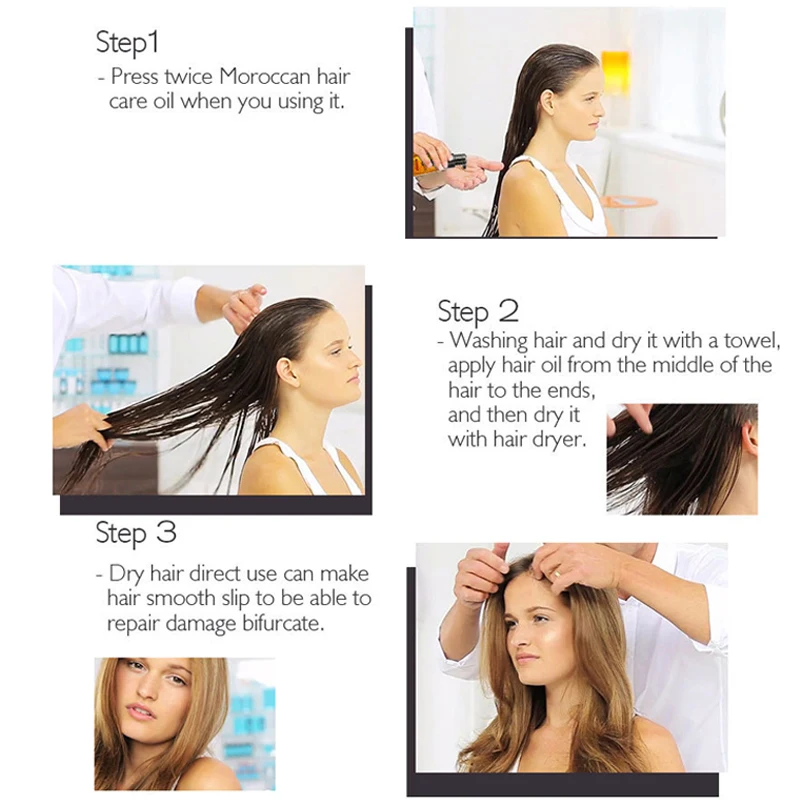 Step1
- Press twice Moroccan hair care oil when you using it.

Step 2
- Washing hair and dry it with a towel, apply hair oil from the middle of the hair to the ends, and then dry it with hair dryer.

Step 3
- Dry hair direct use can make hair smooth slip to be able to repair damage bifurcate.