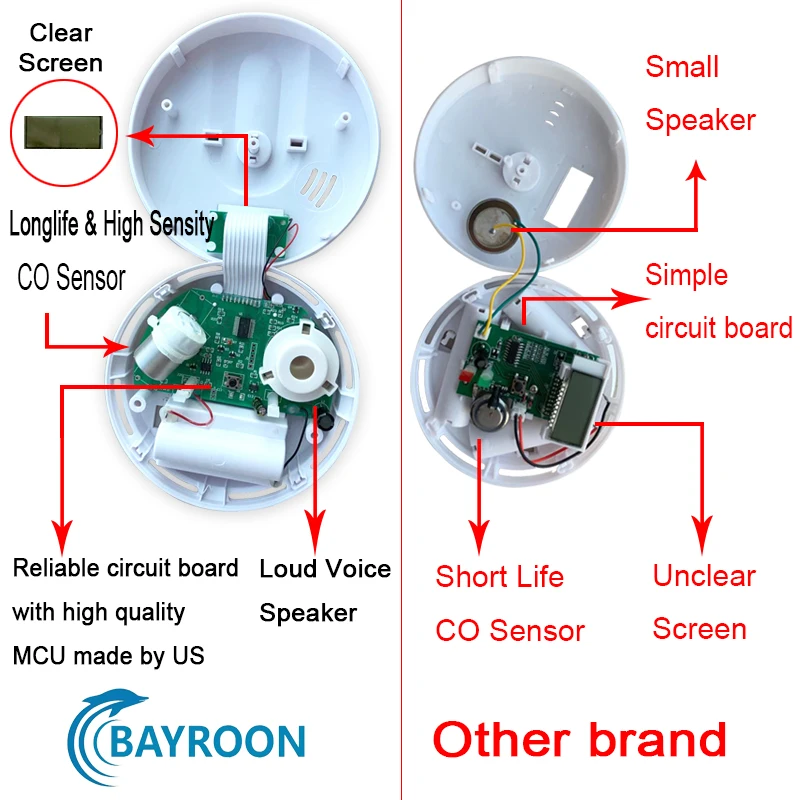 Clear Screen

Longlife & High Sensity CO Sensor

Reliable circuit board with high quality MCU made by US

Loud Voice Speaker

BAYROON

Small Speaker

Simple circuit board

Short Life CO Sensor

Unclear Screen

Other brand