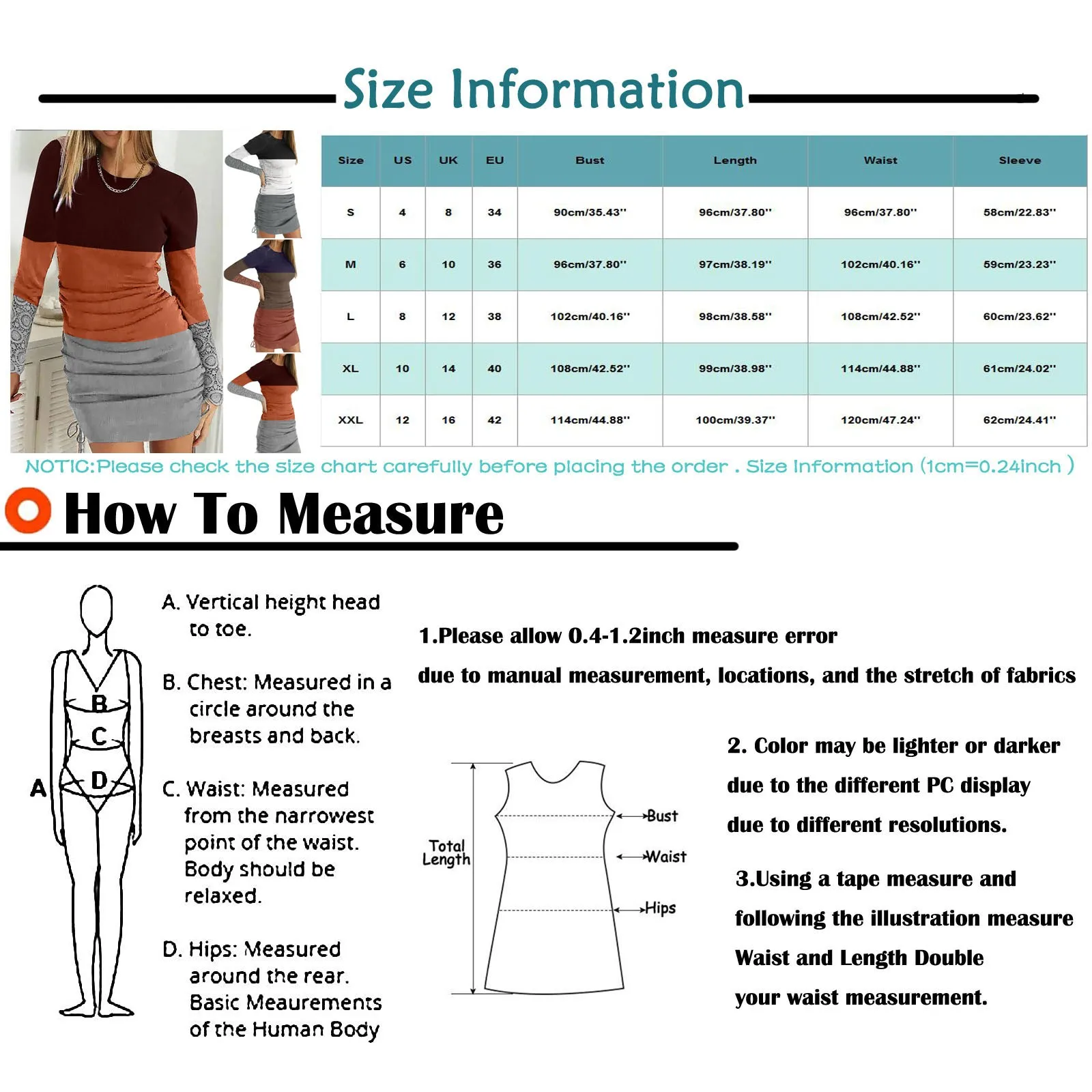 Size Information

| Size | US | UK | EU | Bust | Length | Waist | Sleeve |
|---|---|---|---|---|---|---|---|
| S | 4 | 8 | 34 | 90cm/35.43'' | 96cm/37.80'' | 96cm/37.80'' | 58cm/22.83'' |
| M | 6 | 10 | 36 | 96cm/37.80'' | 97cm/38.19'' | 102cm/40.16'' | 59cm/23.23'' |
| L | 8 | 12 | 38 | 102cm/40.16'' | 98cm/38.58'' | 108cm/42.52'' | 60cm/23.62'' |
| XL | 10 | 14 | 40 | 108cm/42.52'' | 99cm/38.98'' | 114cm/44.88'' | 61cm/24.02'' |
| XXL | 12 | 16 | 42 | 114cm/44.88'' | 100cm/39.37'' | 120cm/47.24'' | 62cm/24.41'' |

NOTIC:Please check the size chart carefully before placing the order . Size Information (1cm=0.24inch )

How To Measure

A B C D

A. Vertical height head to toe.

B. Chest: Measured in a circle around the breasts and back.

C. Waist: Measured from the narrowest point of the waist. Body should be relaxed.

D. Hips: Measured around the rear. Basic Meaurements of the Human Body

1.Please allow 0.4-1.2inch measure error

due to manual measurement, locations, and the stretch of fabrics

Total Length

Bust

Waist

Hips

2. Color may be lighter or darker

due to the different PC display

due to different resolutions.

3.Using a tape measure and

following the illustration measure

Waist and Length Double

your waist measurement.