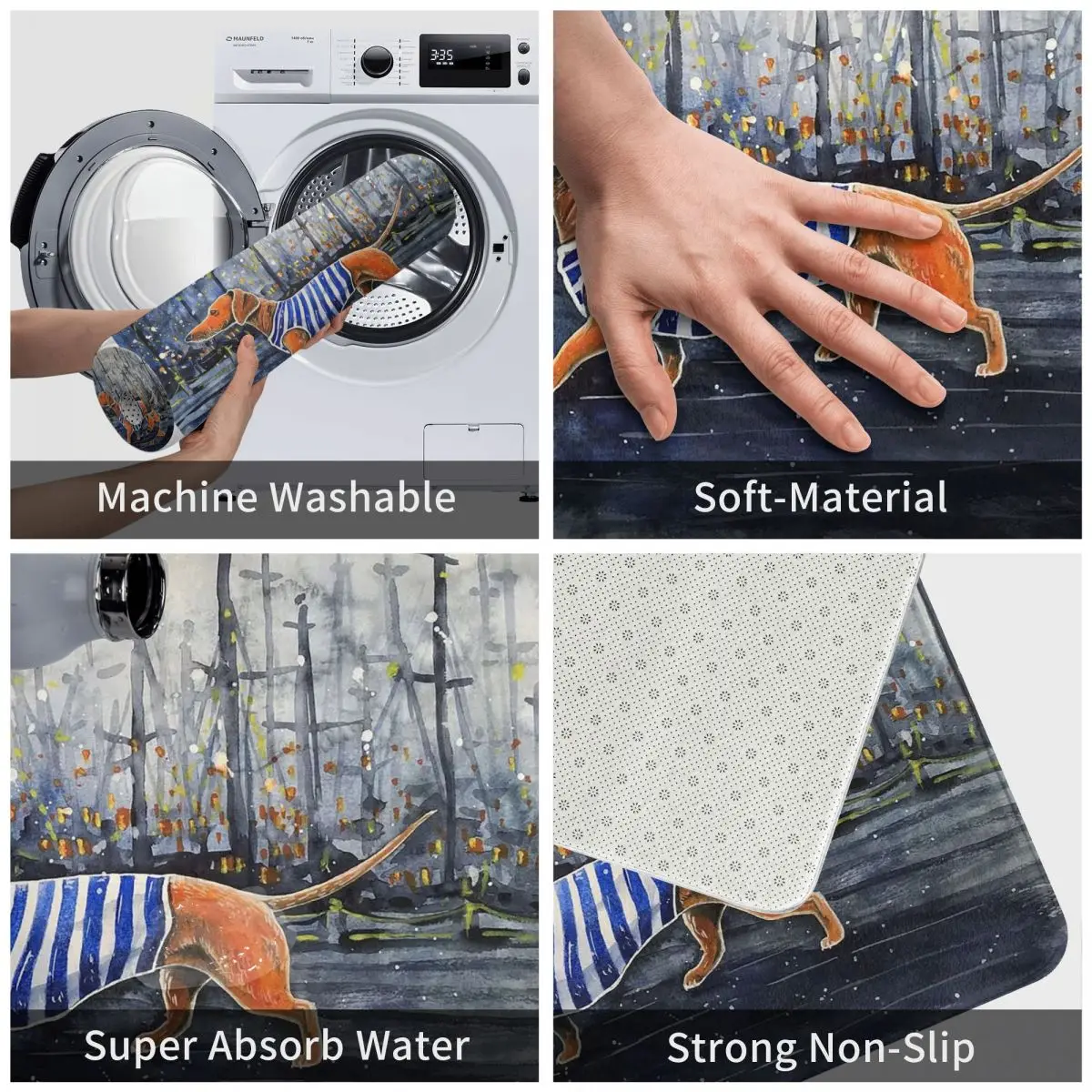 MAUNFELD

3:35

Machine Washable

Soft-Material

Super Absorb Water

Strong Non-Slip