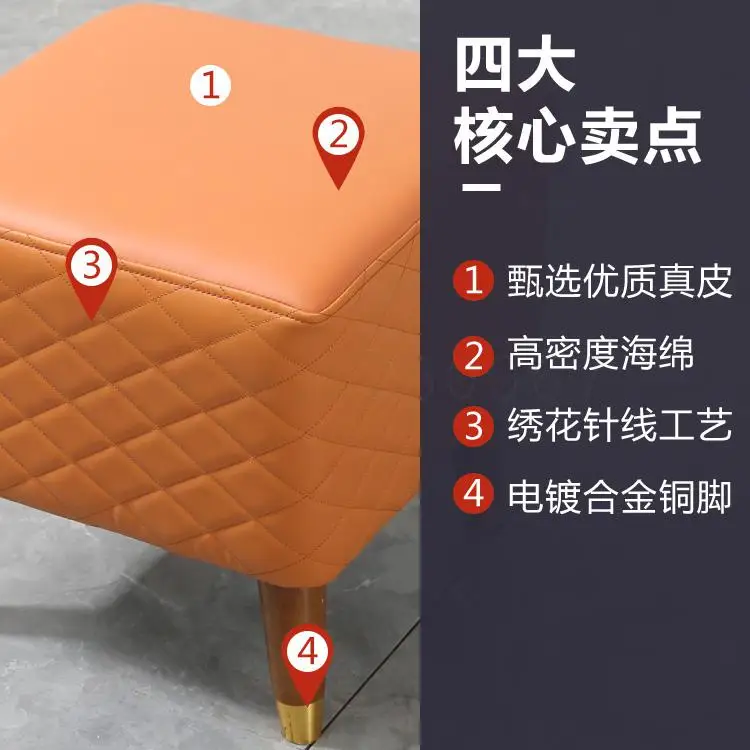 1

2

3

4

四大
核心卖点

1 甄选优质真皮

2 高密度海绵

3 绣花针线工艺

4 电镀合金铜脚