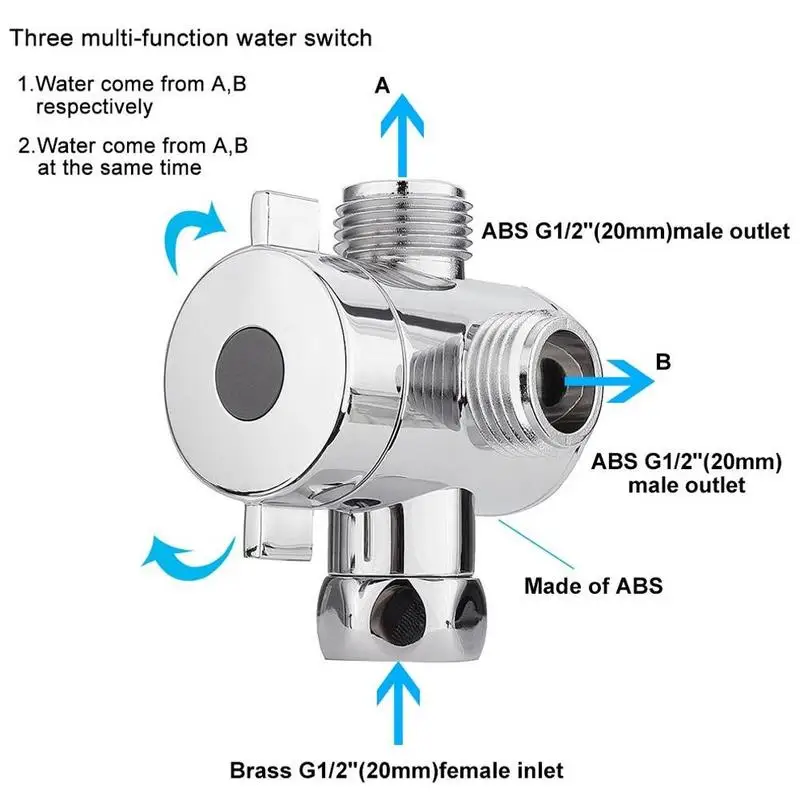 Three multi-function water switch

1.Water come from A,B respectively

2.Water come from A,B at the same time

A

ABS G1/2"(20mm)male outlet

B

ABS G1/2"(20mm) male outlet

Made of ABS

Brass G1/2"(20mm)female inlet