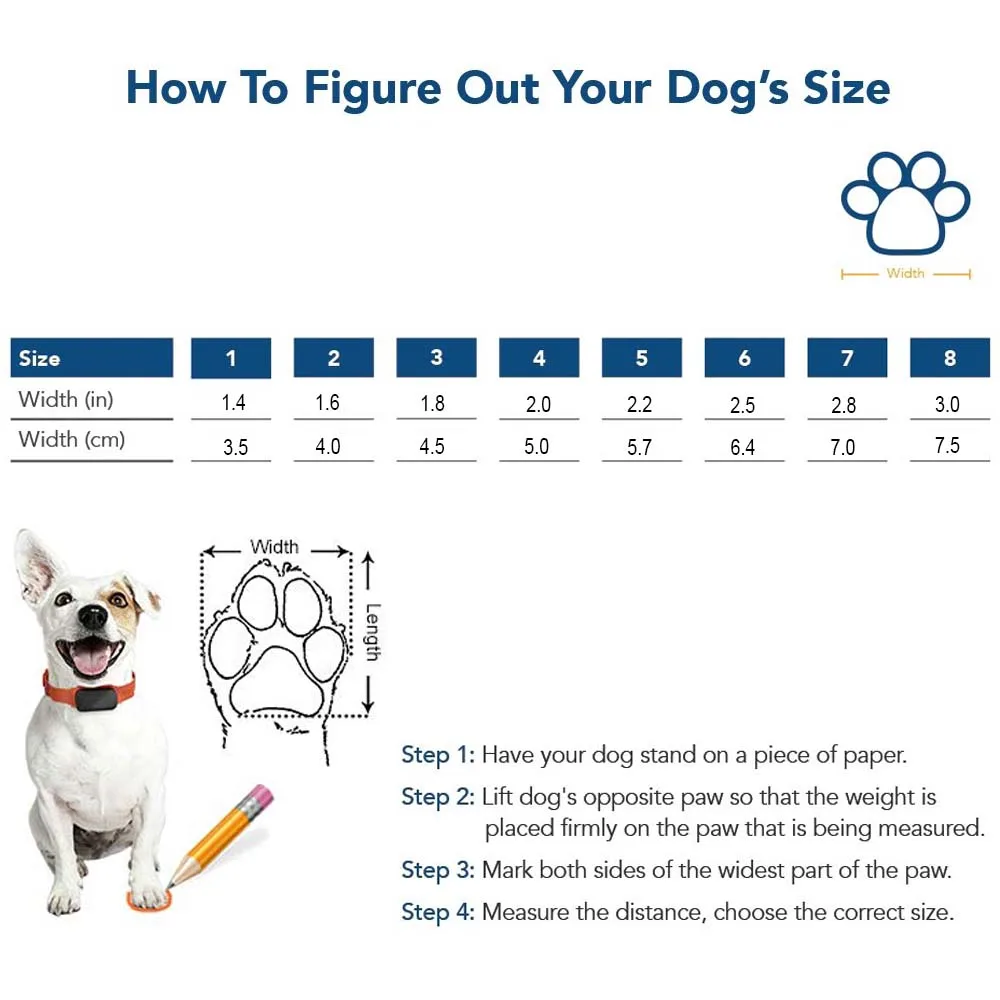 How To Figure Out Your Dog's Size

Width

| Size | 1 | 2 | 3 | 4 | 5 | 6 | 7 | 8 |
|---|---|---|---|---|---|---|---|---|
| Width (in) | 1.4 | 1.6 | 1.8 | 2.0 | 2.2 | 2.5 | 2.8 | 3.0 |
| Width (cm) | 3.5 | 4.0 | 4.5 | 5.0 | 5.7 | 6.4 | 7.0 | 7.5 |

Width
Length

Step 1: Have your dog stand on a piece of paper.
Step 2: Lift dog's opposite paw so that the weight is placed firmly on the paw that is being measured.
Step 3: Mark both sides of the widest part of the paw.
Step 4: Measure the distance, choose the correct size.