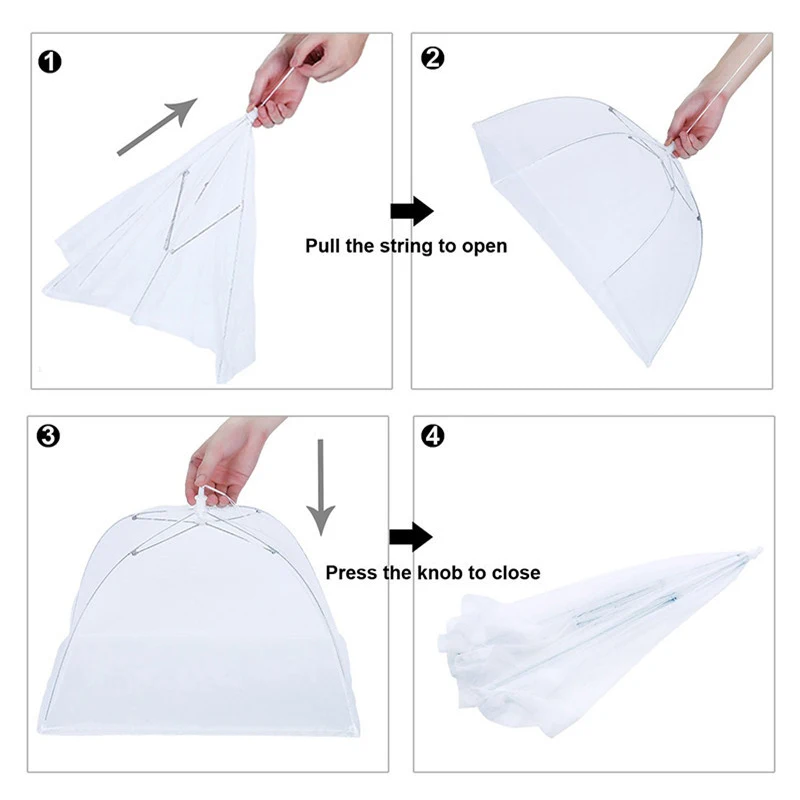 ❶

❷

Pull the string to open

❸

❹

Press the knob to close