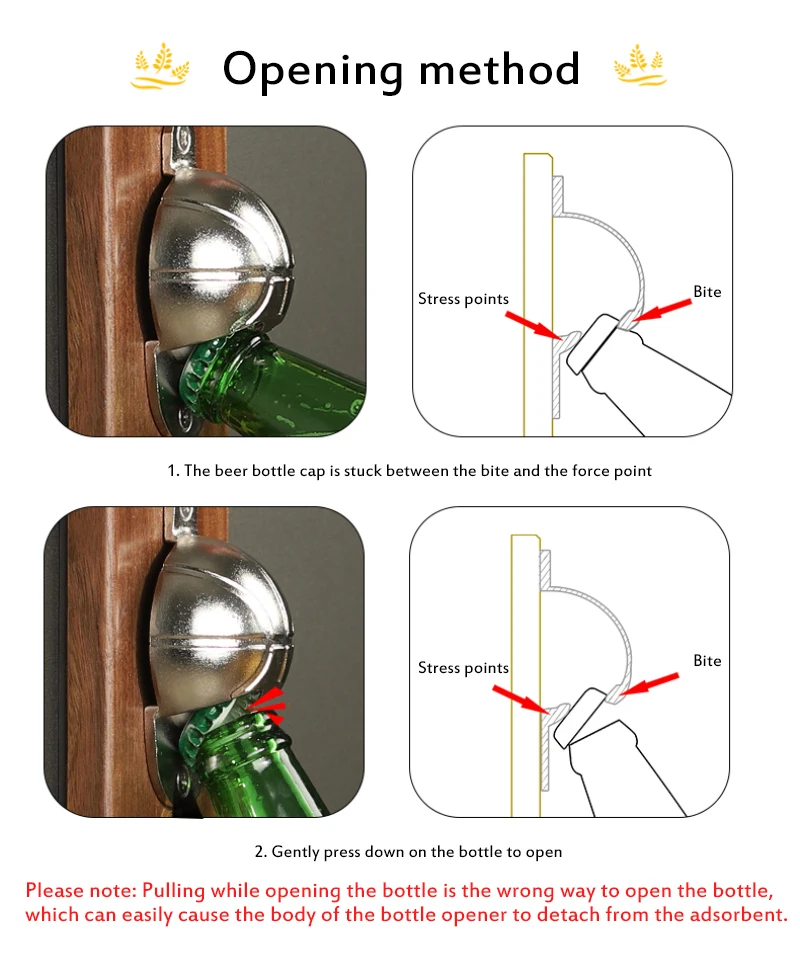 Opening method

Stress points

Bite

1. The beer bottle cap is stuck between the bite and the force point

Stress points

Bite

2. Gently press down on the bottle to open

Please note: Pulling while opening the bottle is the wrong way to open the bottle, which can easily cause the body of the bottle opener to detach from the adsorbent.