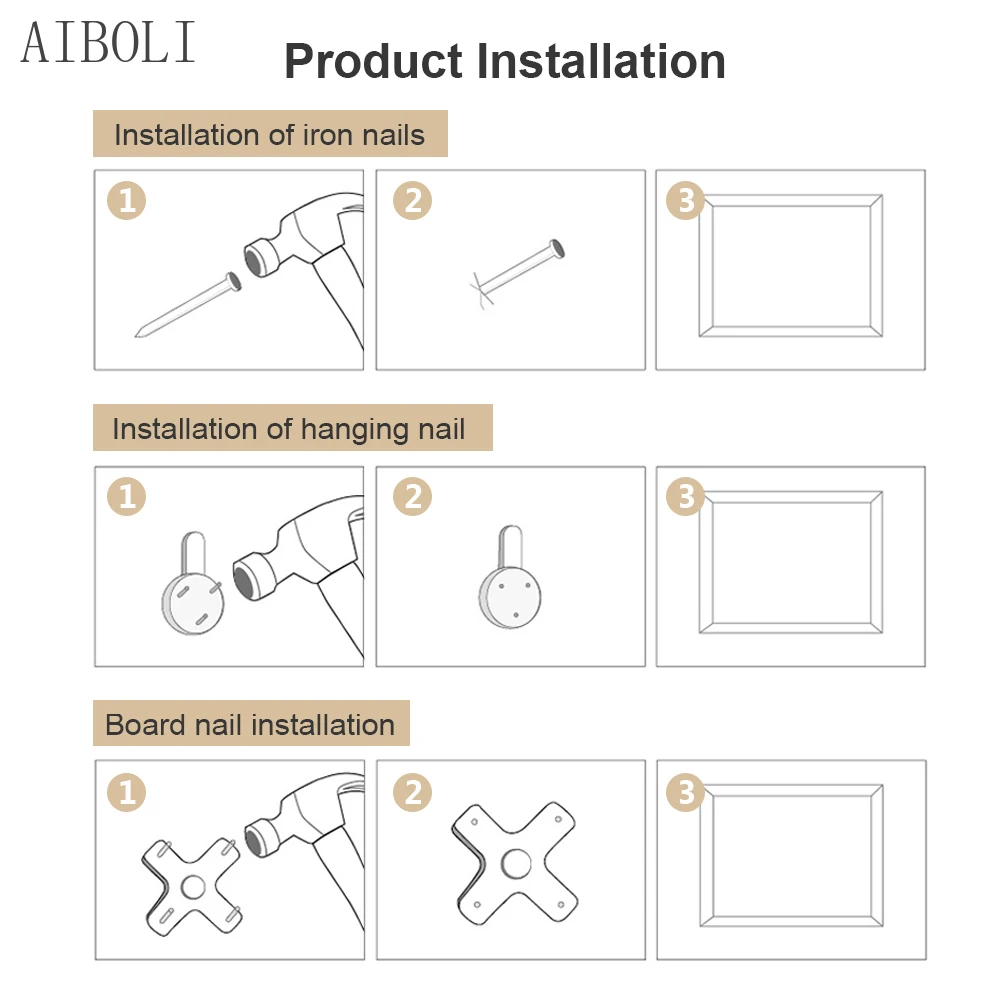 AIBOLI

Product Installation

Installation of iron nails

1

2

3

Installation of hanging nail

1

2

3

Board nail installation

1

2

3