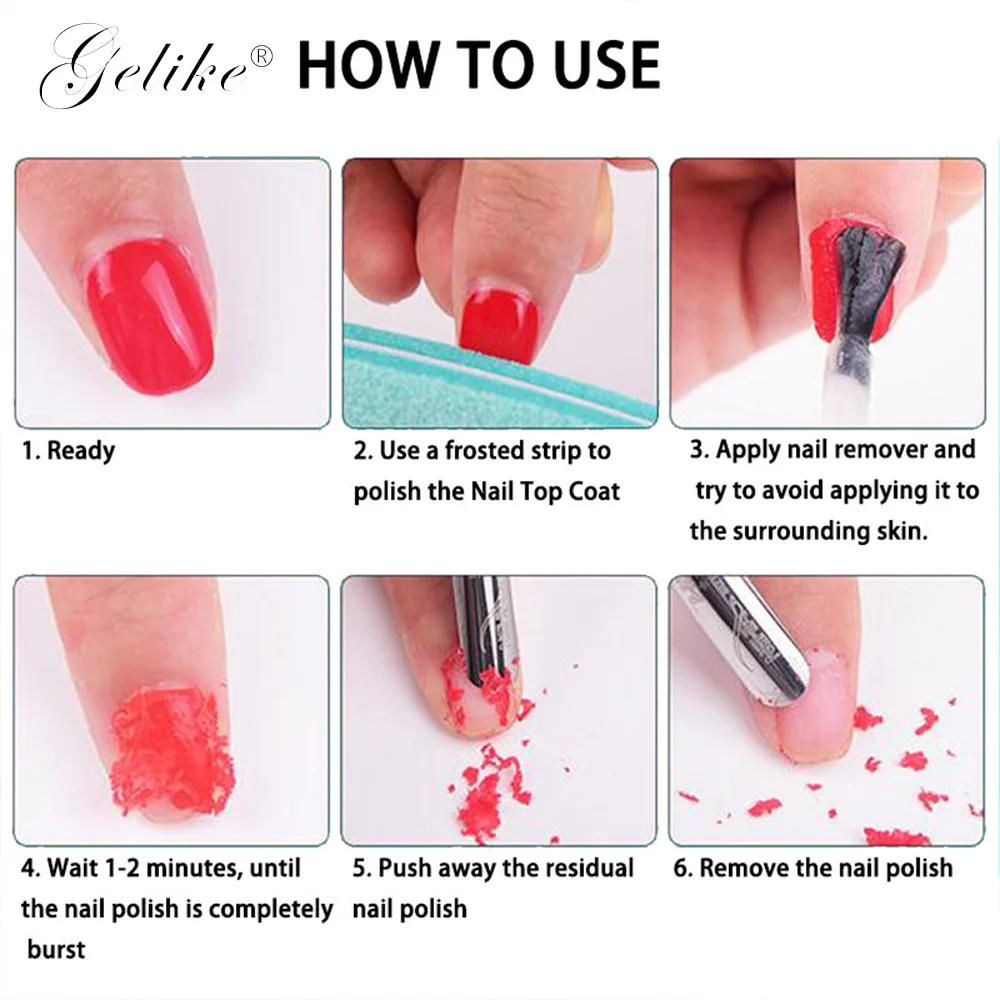 Gelike® HOW TO USE

1. Ready

2. Use a frosted strip to polish the Nail Top Coat

3. Apply nail remover and try to avoid applying it to the surrounding skin.

4. Wait 1-2 minutes, until the nail polish is completely burst

5. Push away the residual nail polish

6. Remove the nail polish